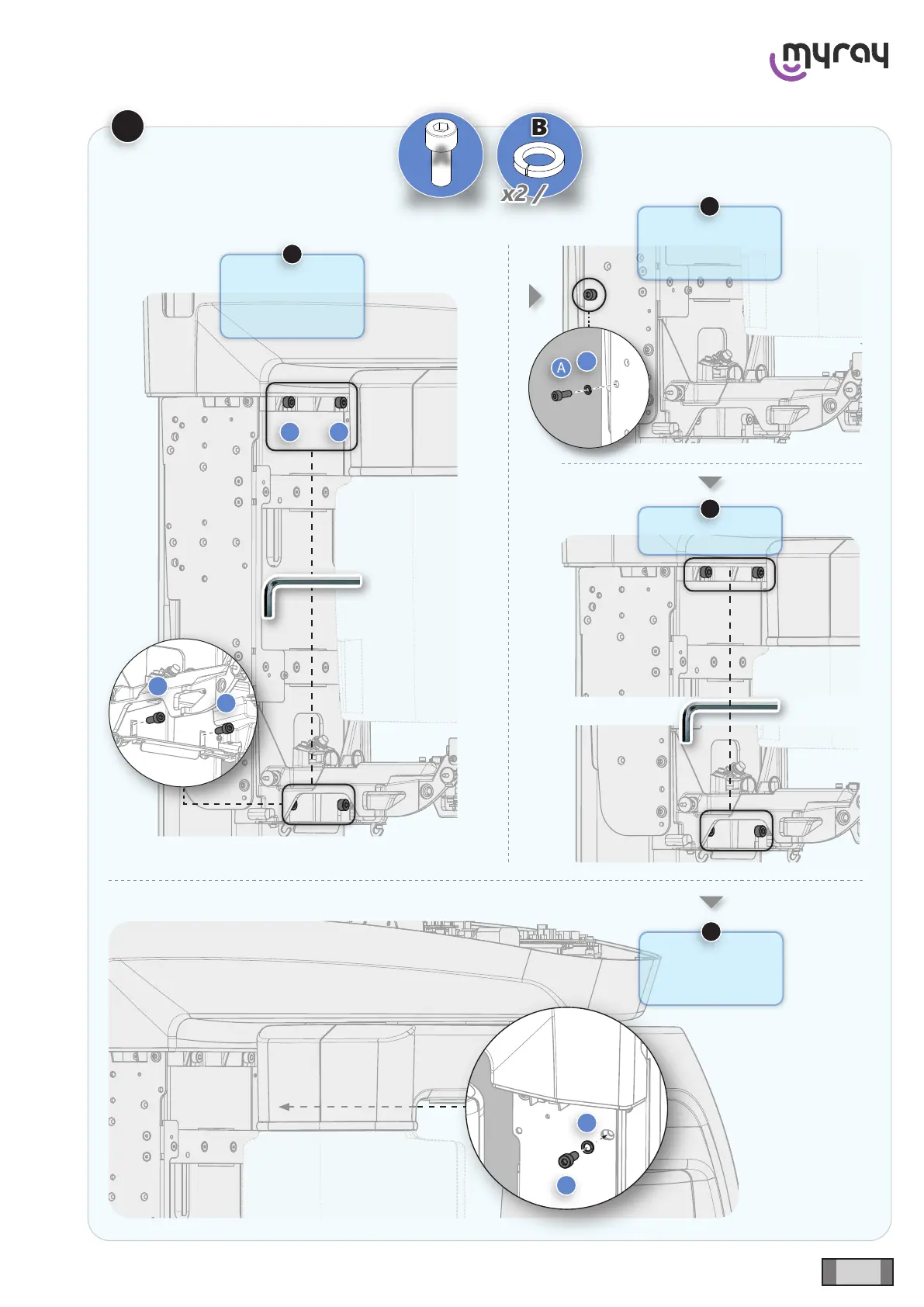 myray

B

x2 /

A