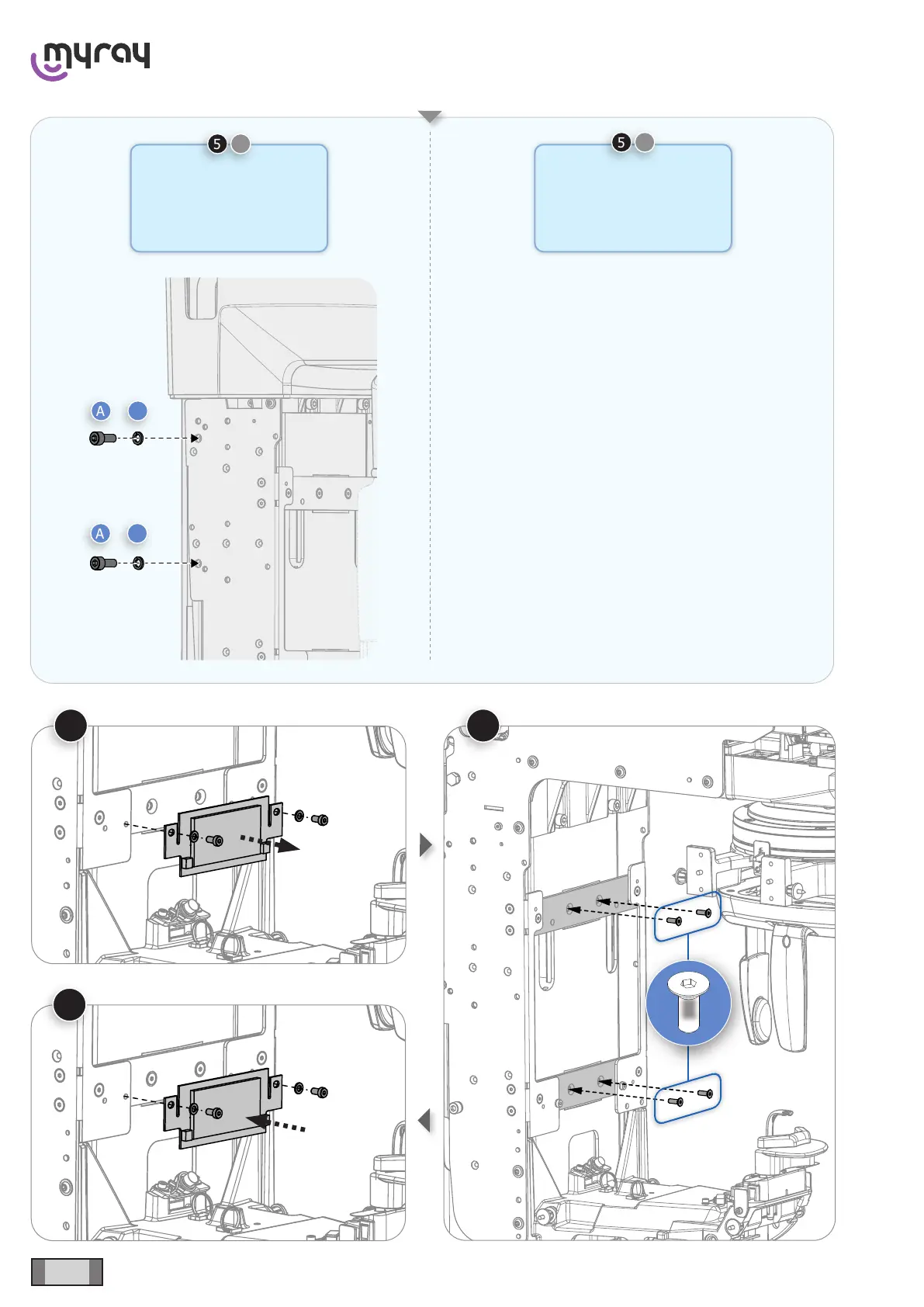 myray

5

5

A

A