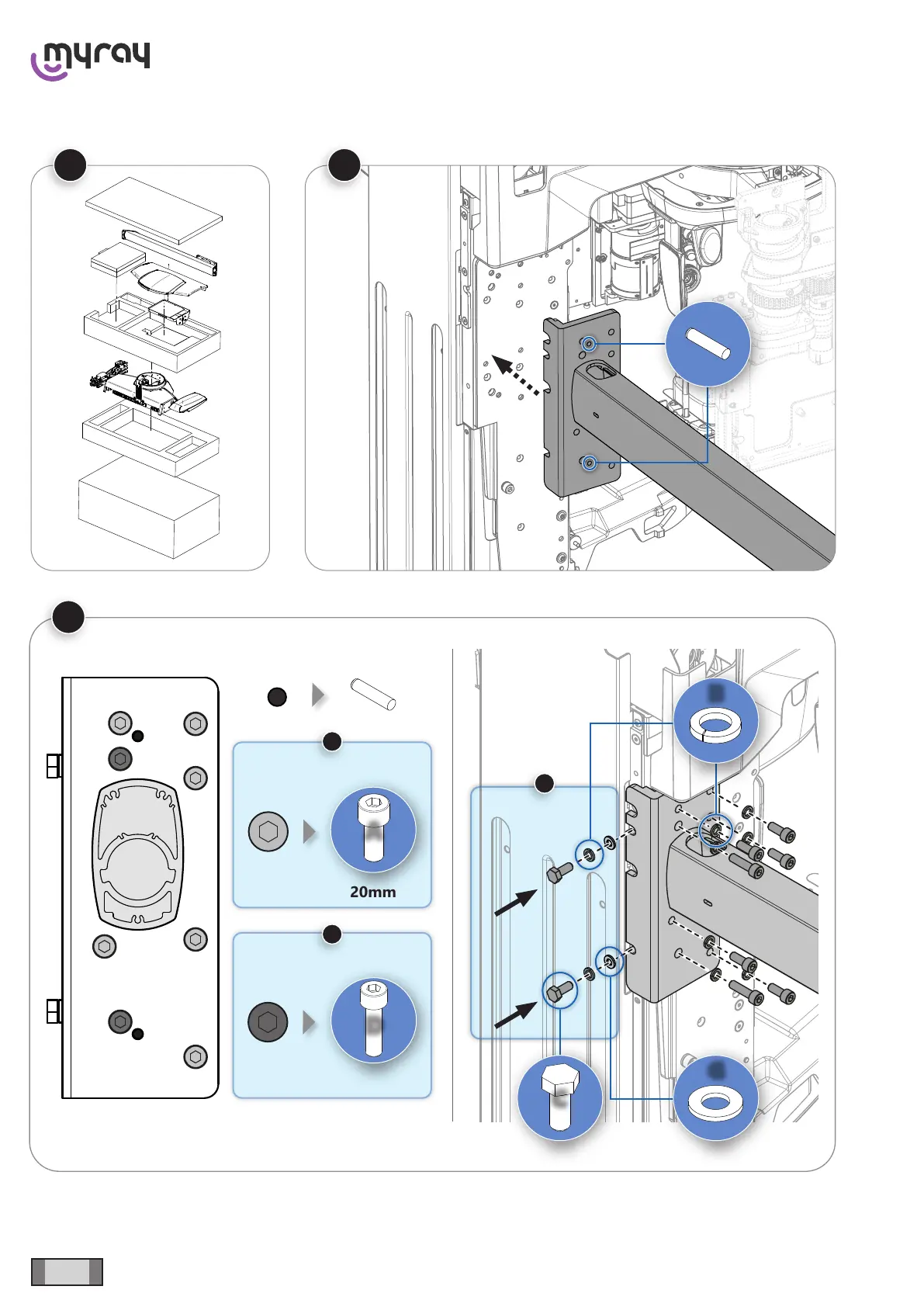 myray

20mm