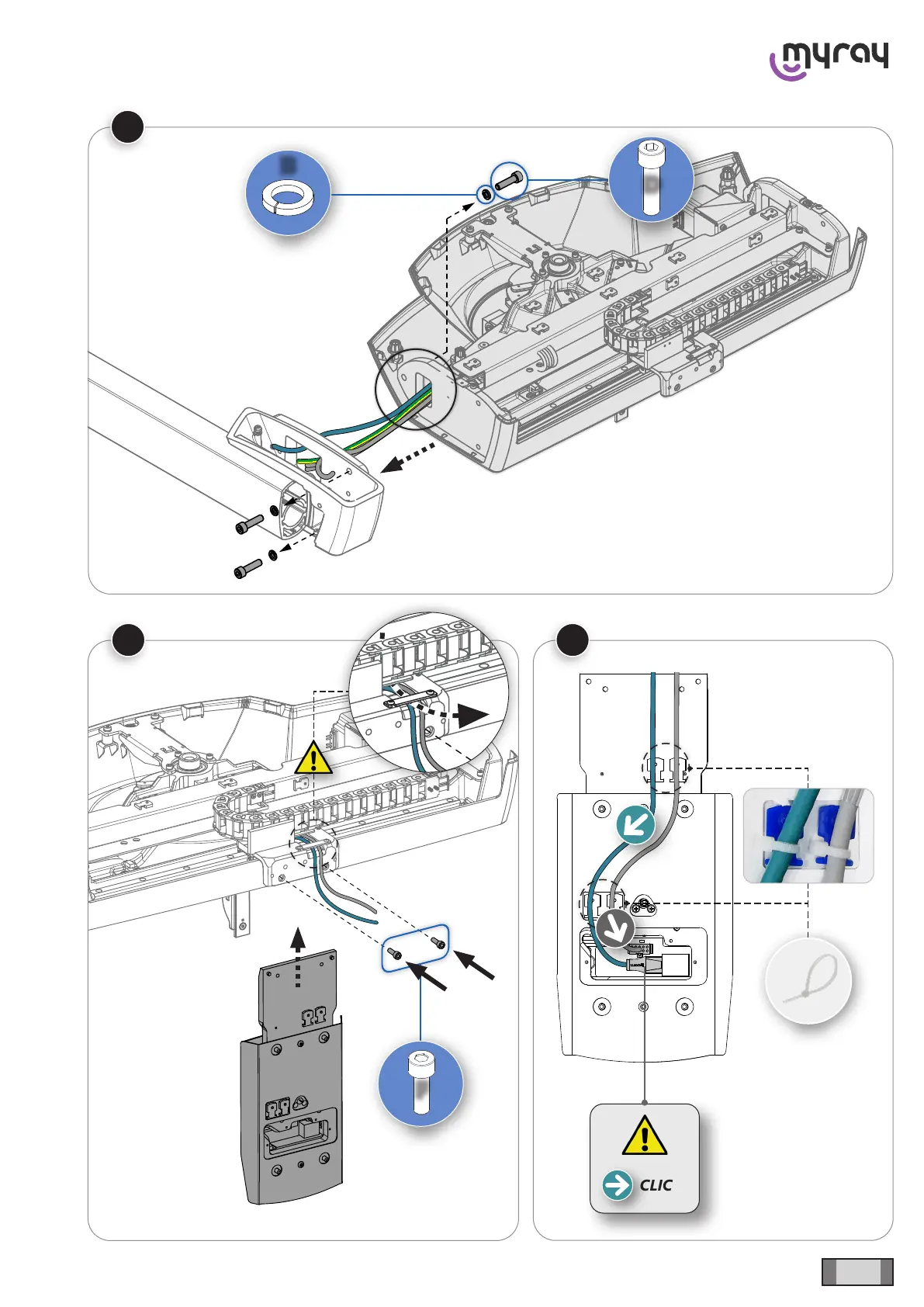 myray

CLIC