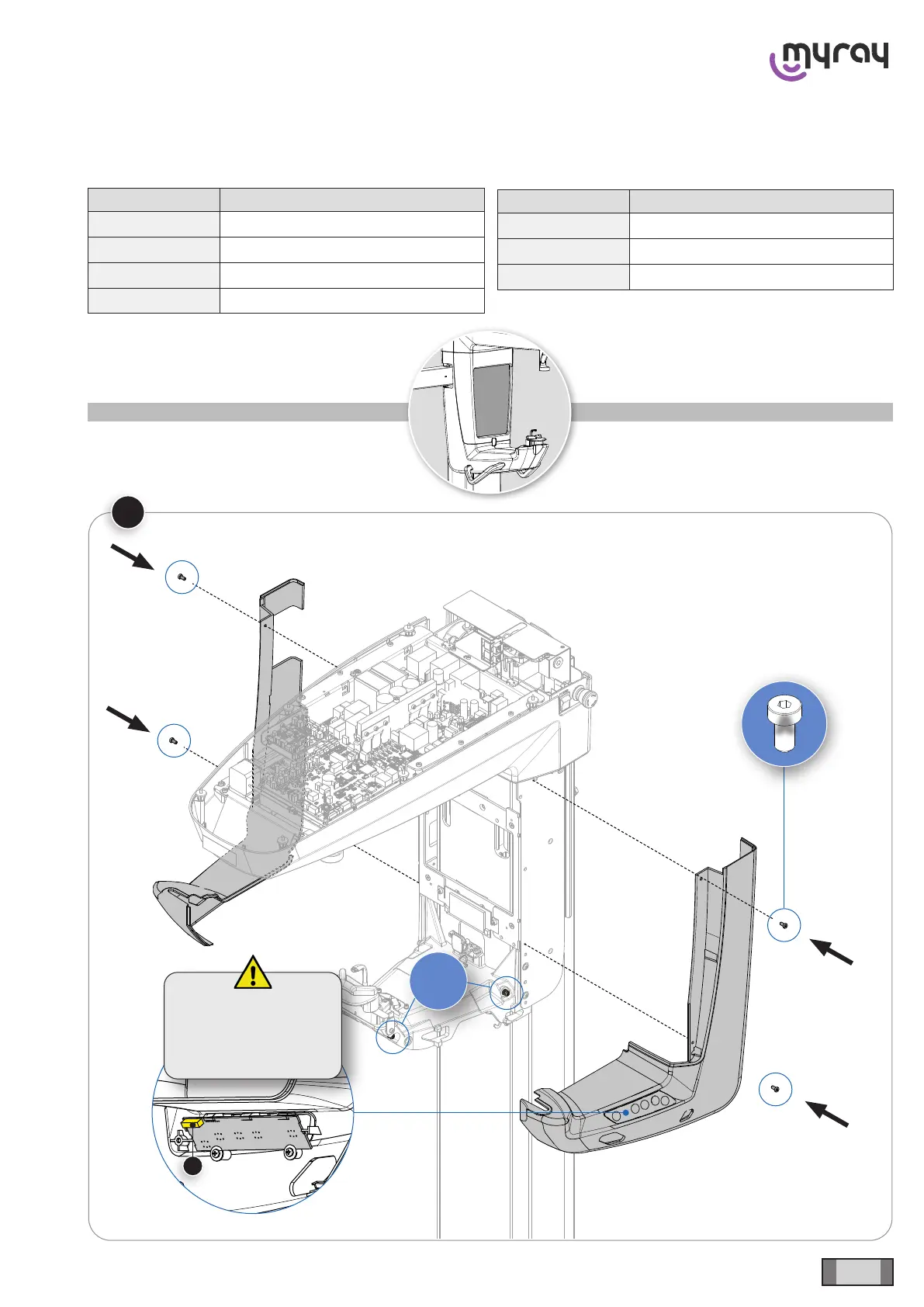 myray