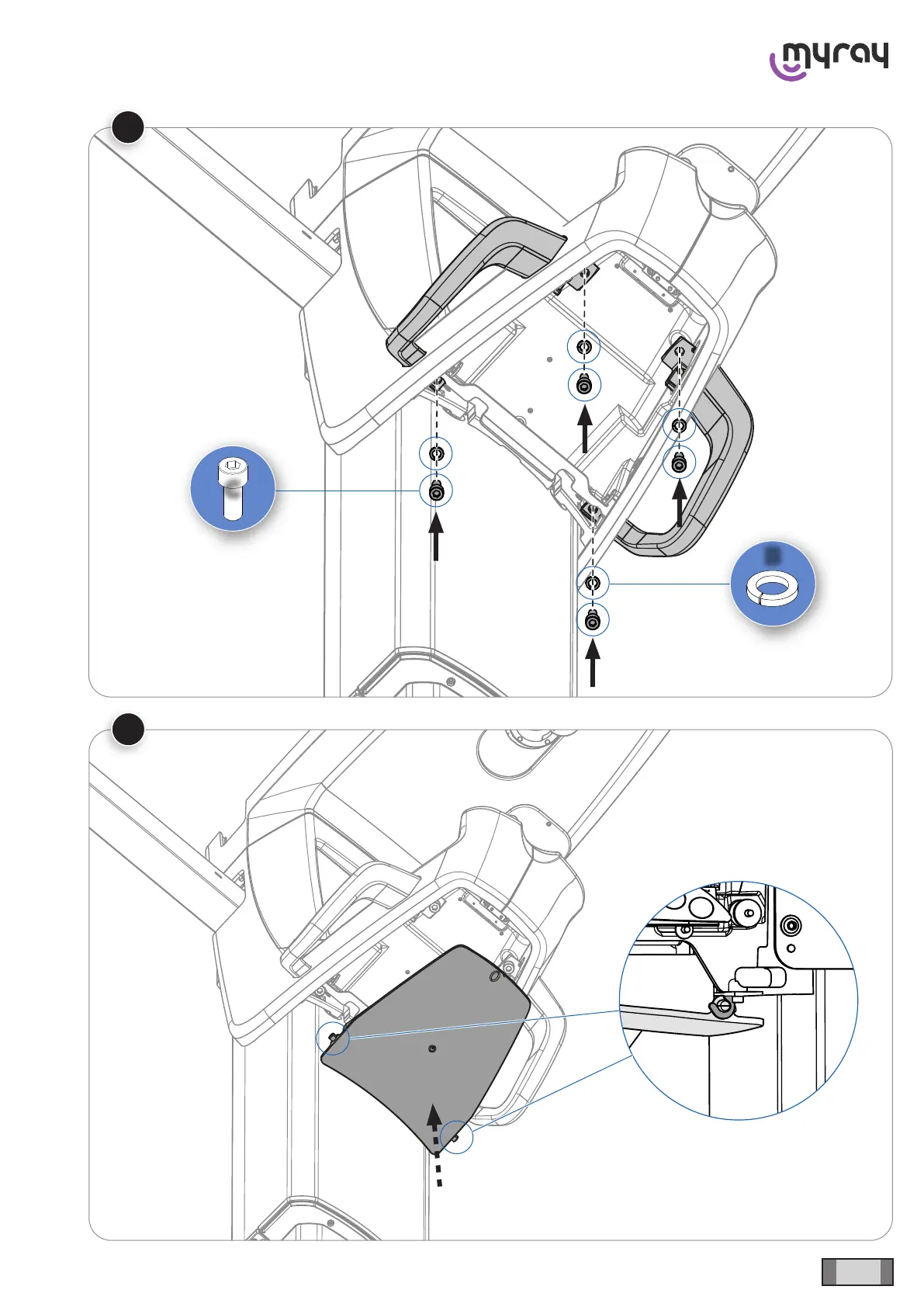 myray