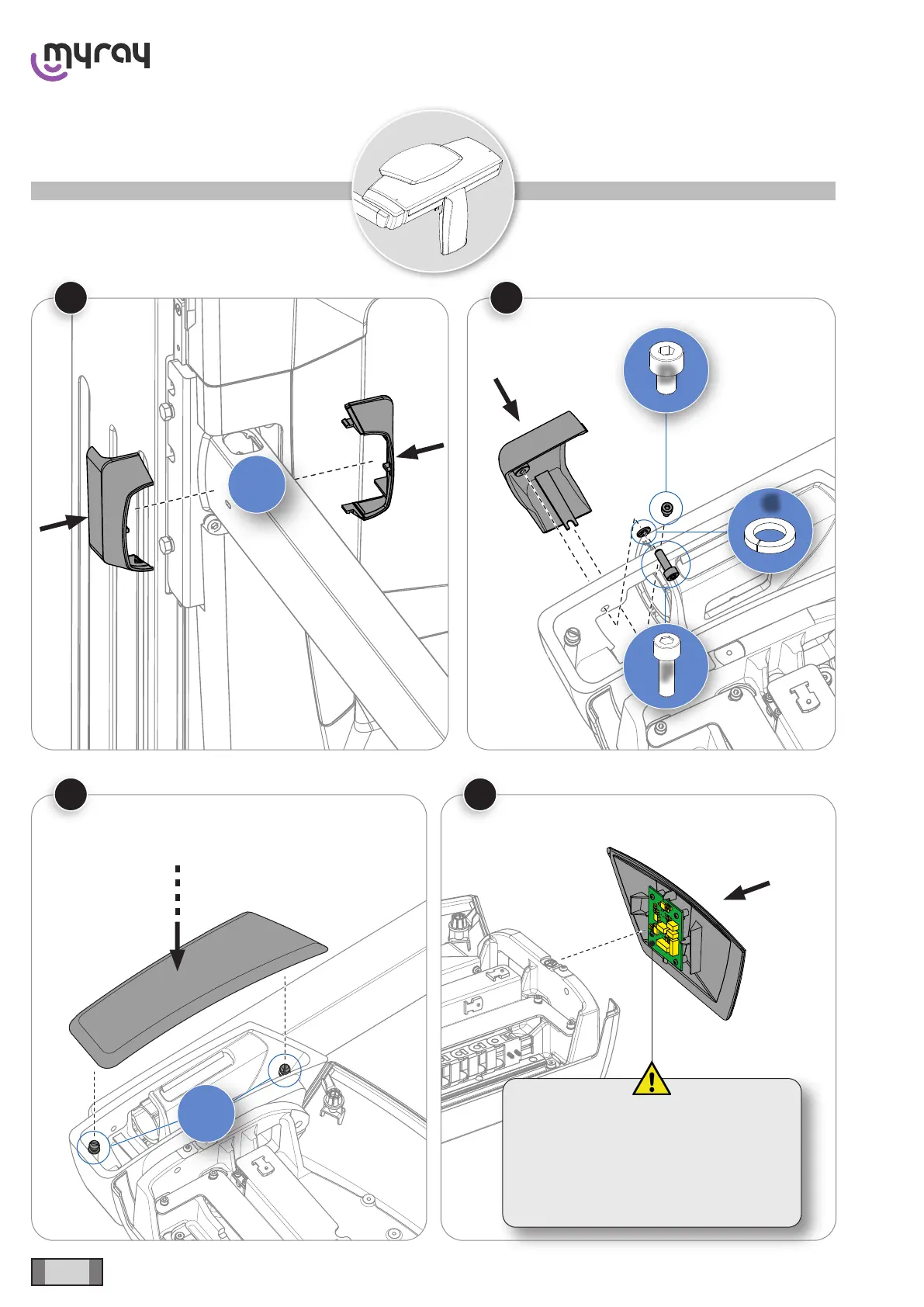 myray