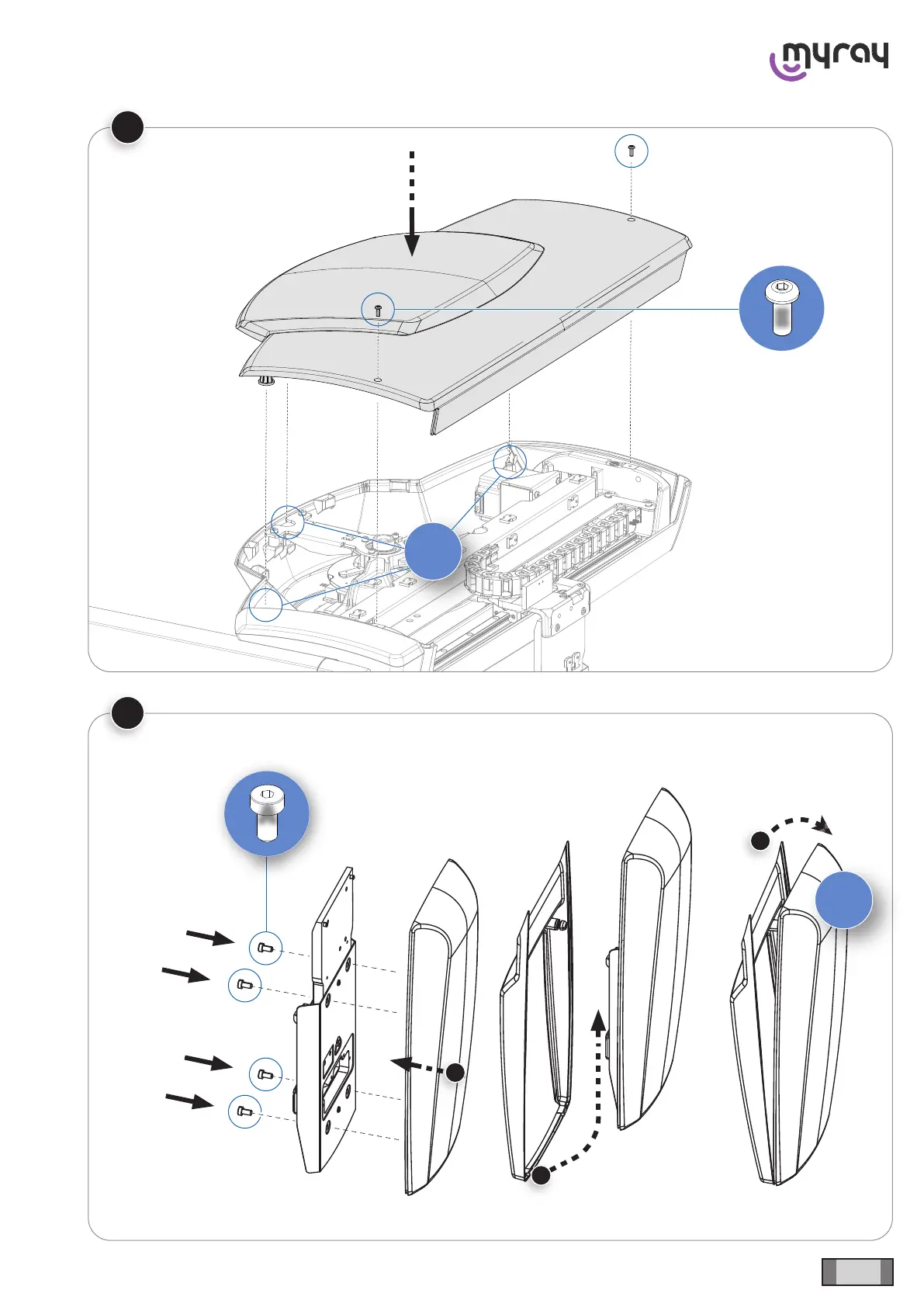 myray