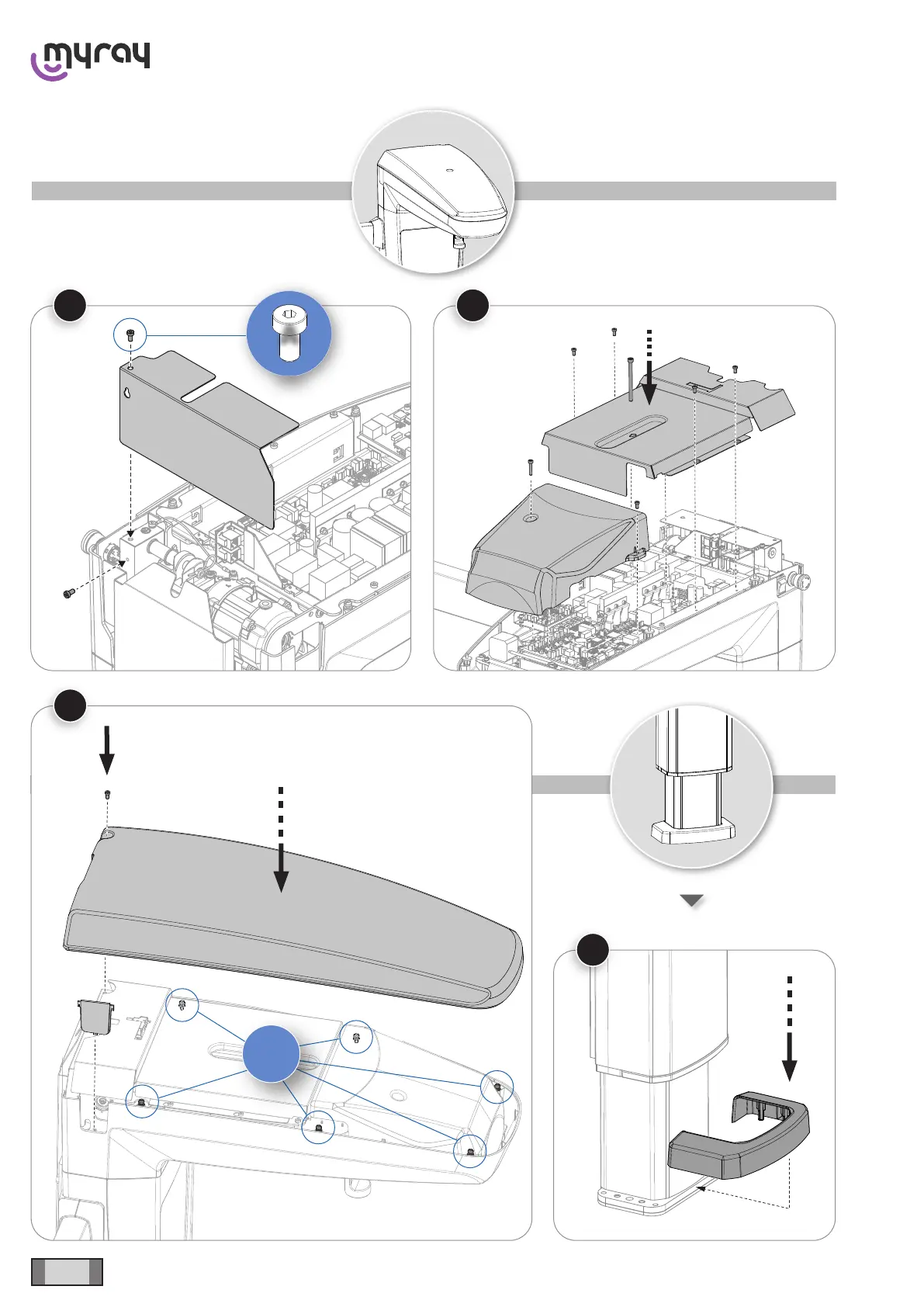 myray