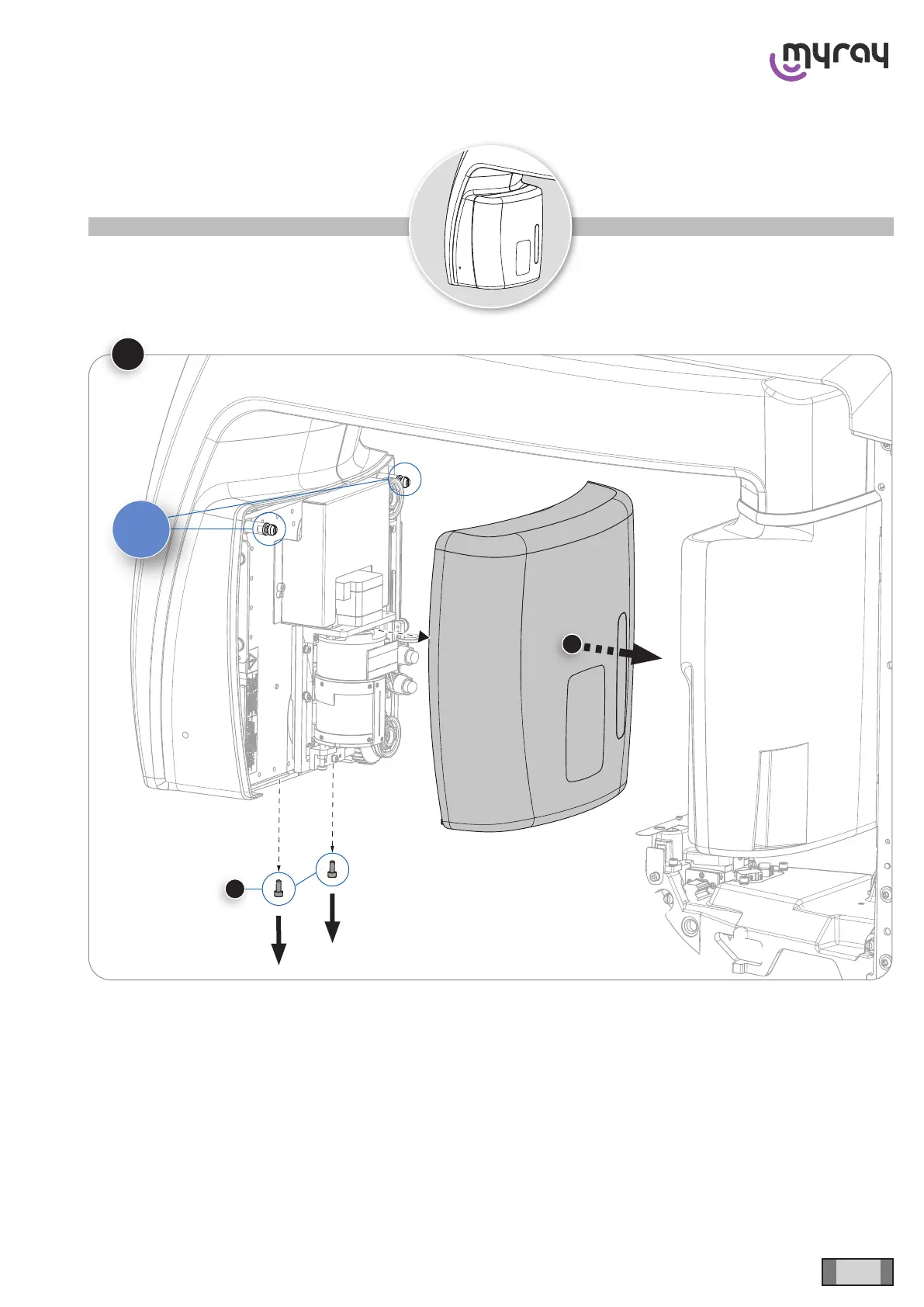 myray