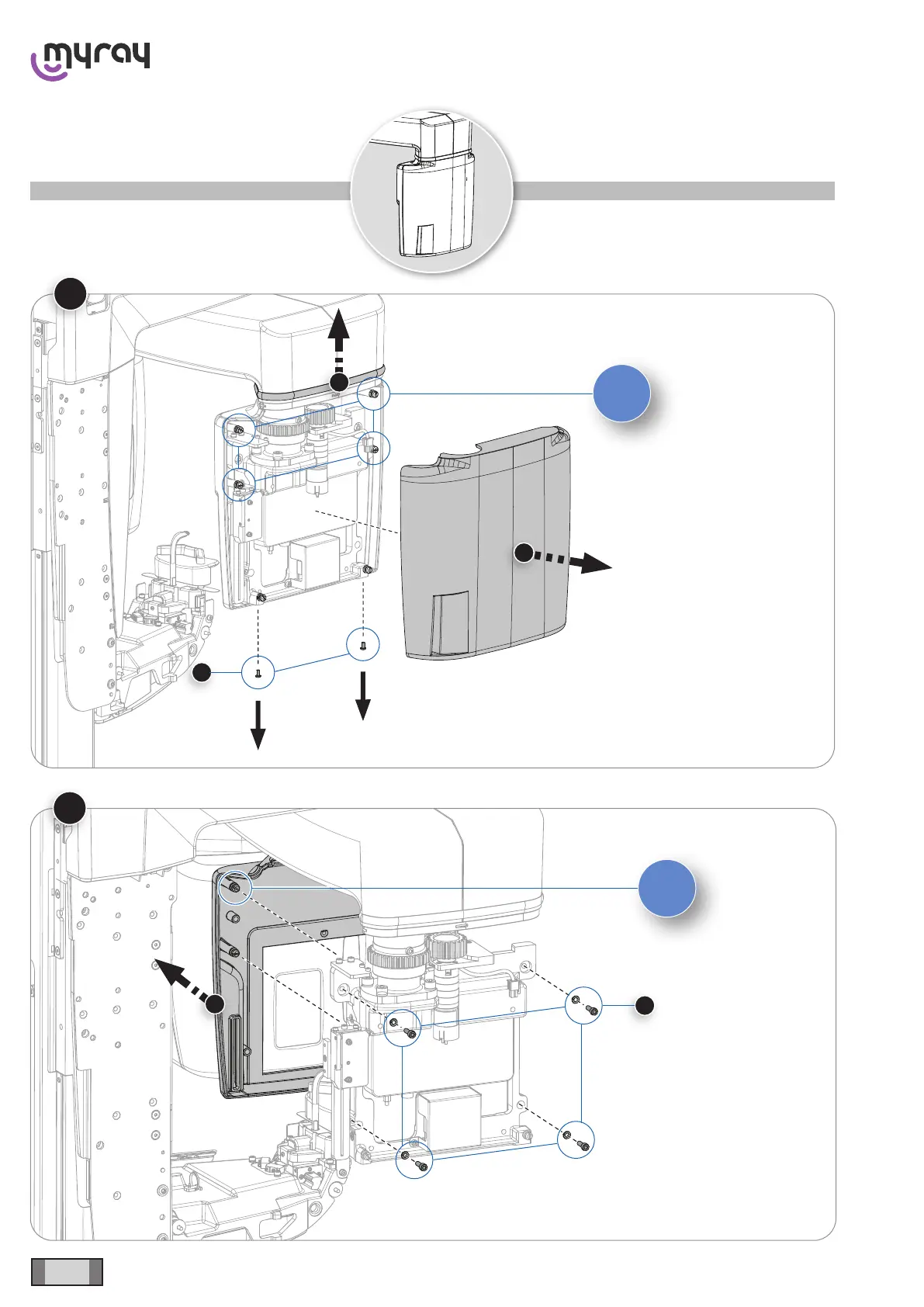 myray