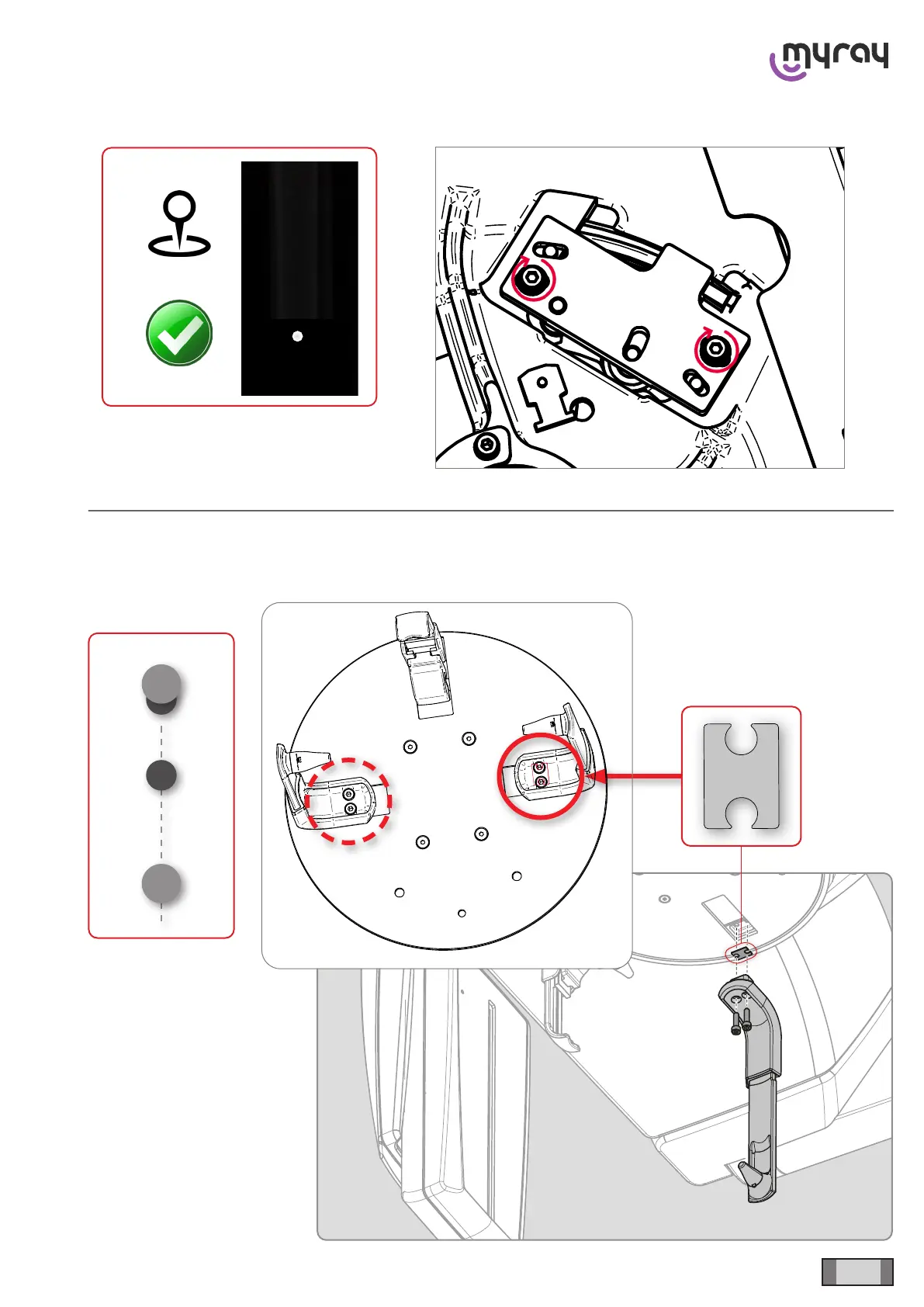 myray