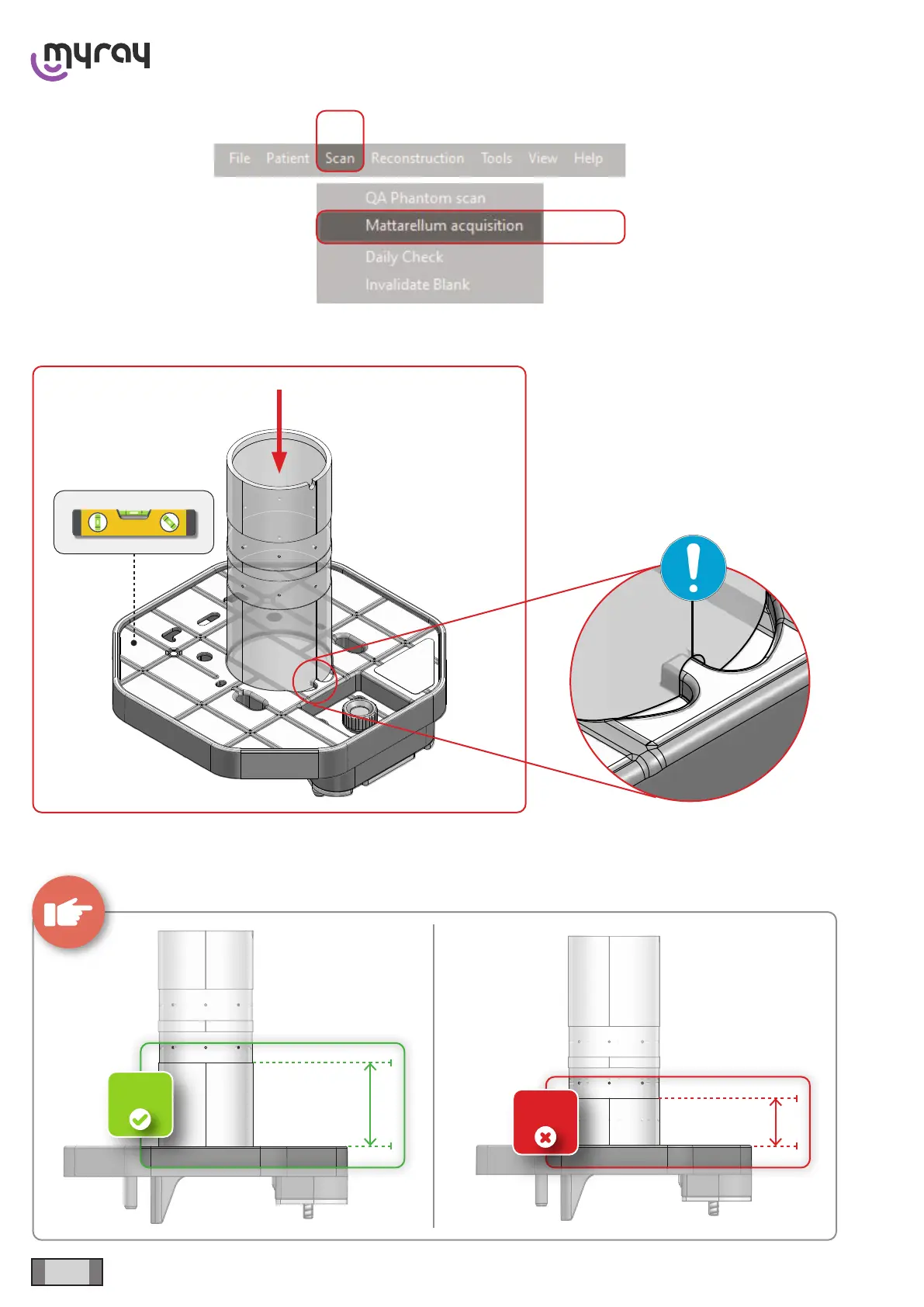 myray

File Patient Scan Reconstruction Tools View Help

QA Phantom scan
Mattarellum acquisition
Daily Check
Invalidate Blank