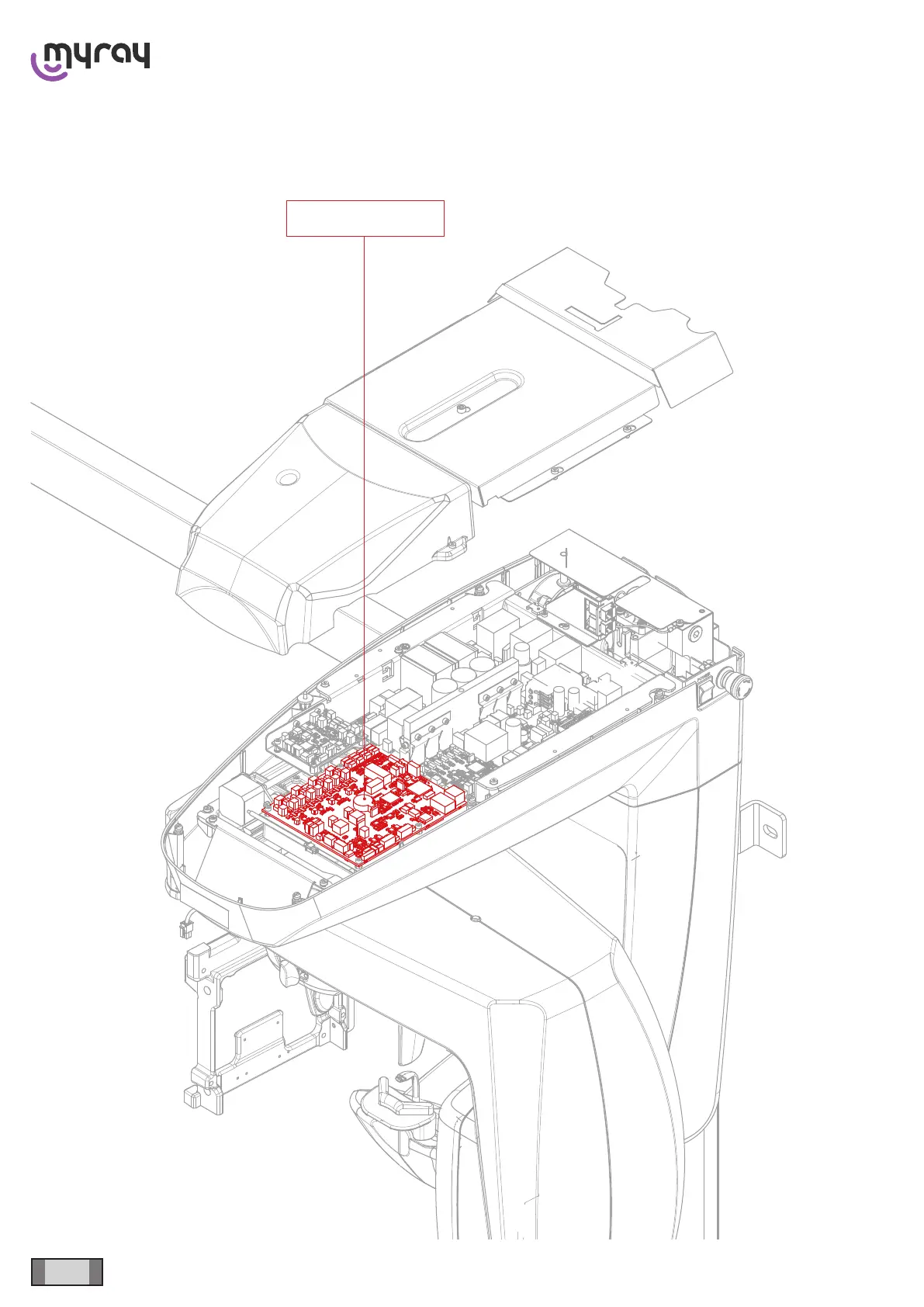 myray