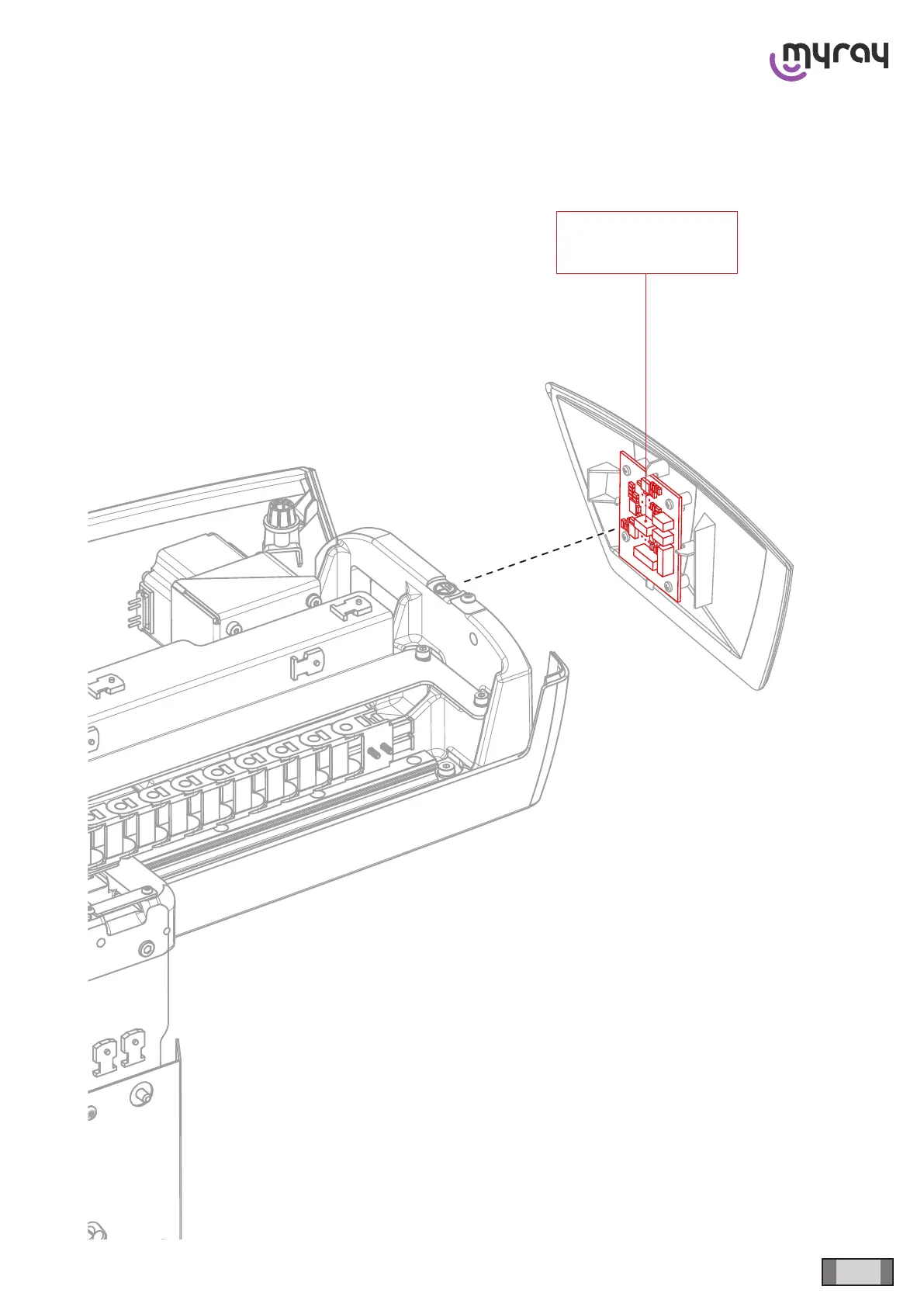 myray