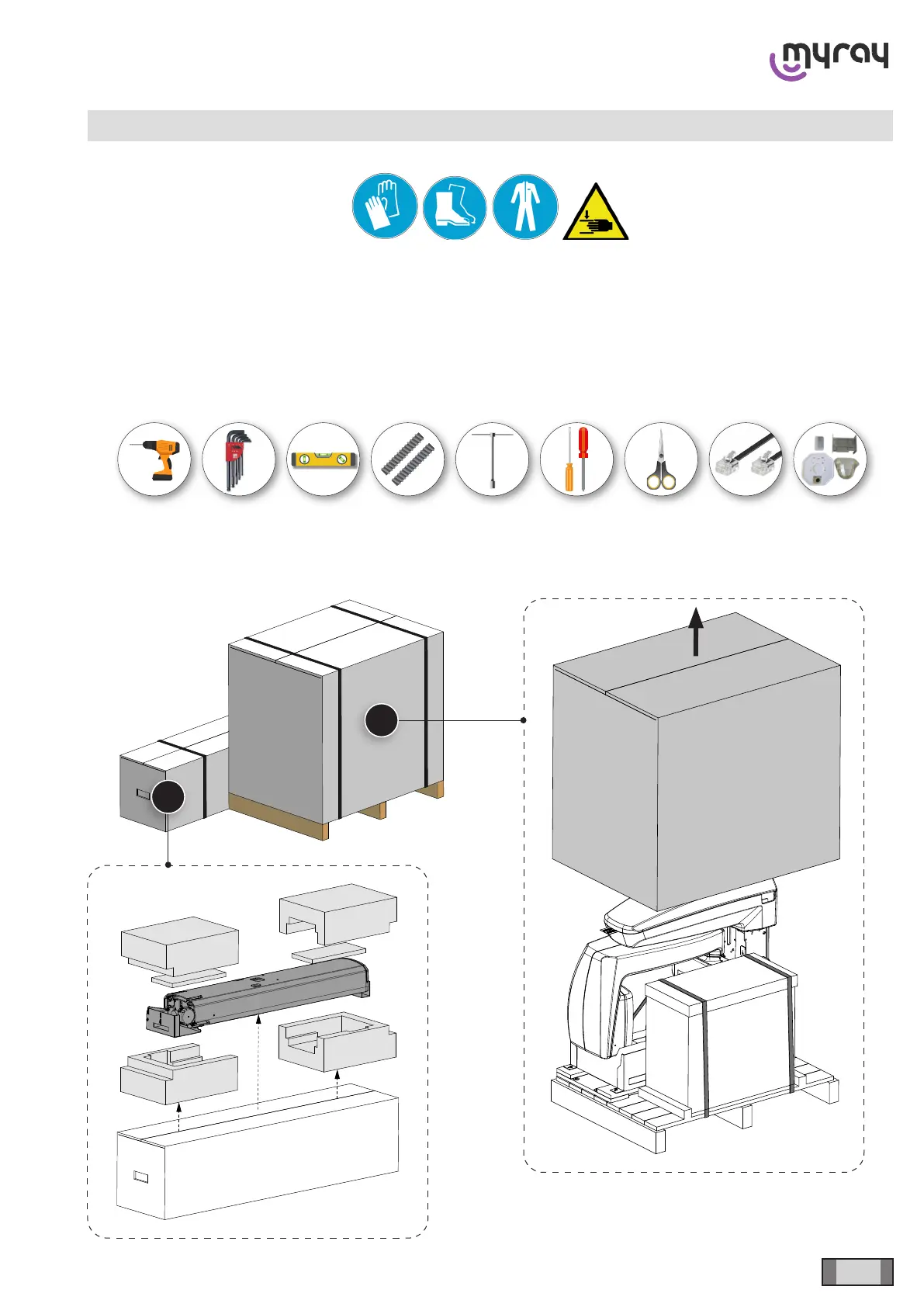 myray