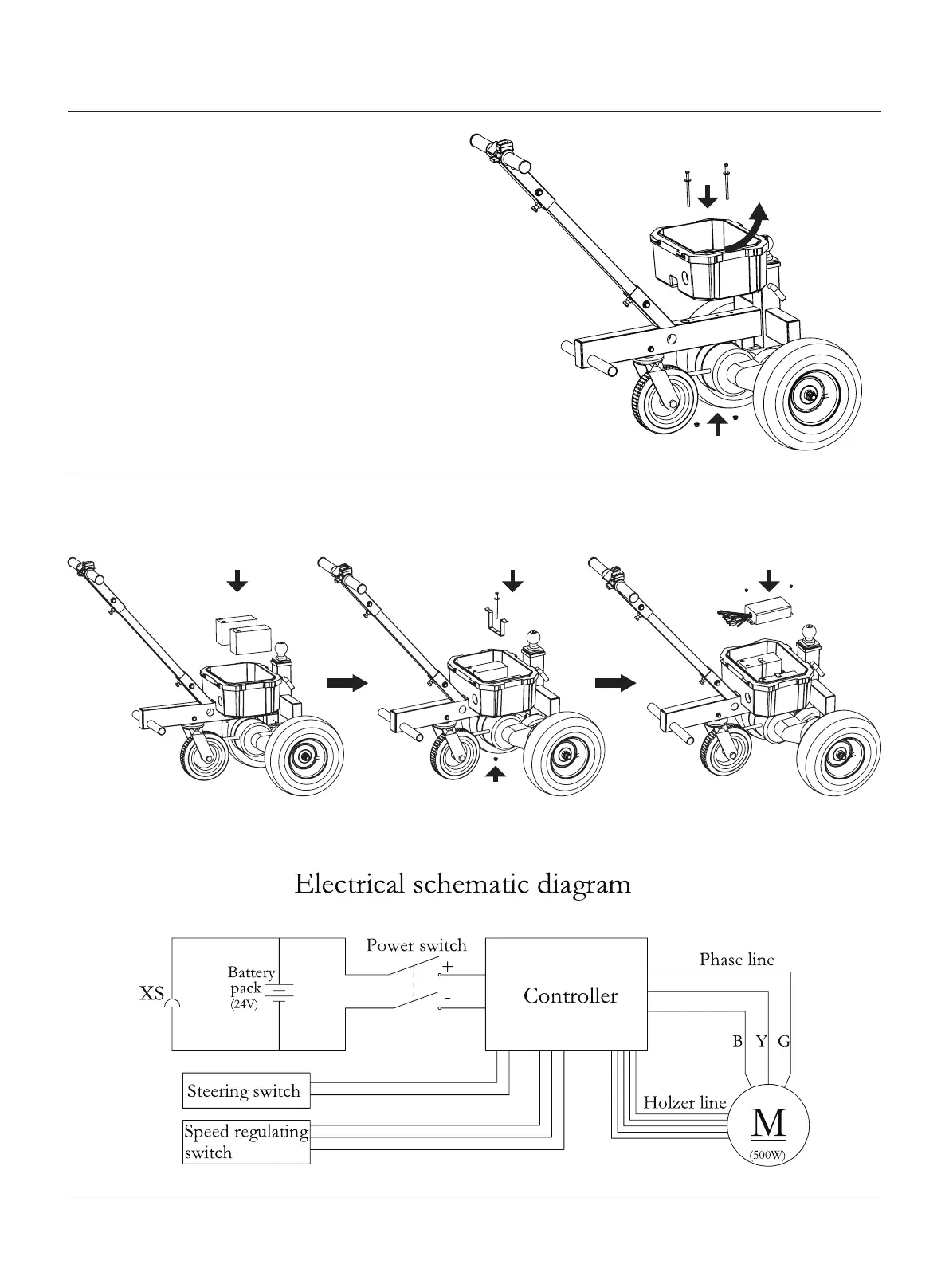 Electrical schematic diagram

XS

Battery pack (24V)

Power switch

+

-

Controller

Phase line

B Y G

Steering switch

Speed regulating switch

Holzer line

M

(500W)