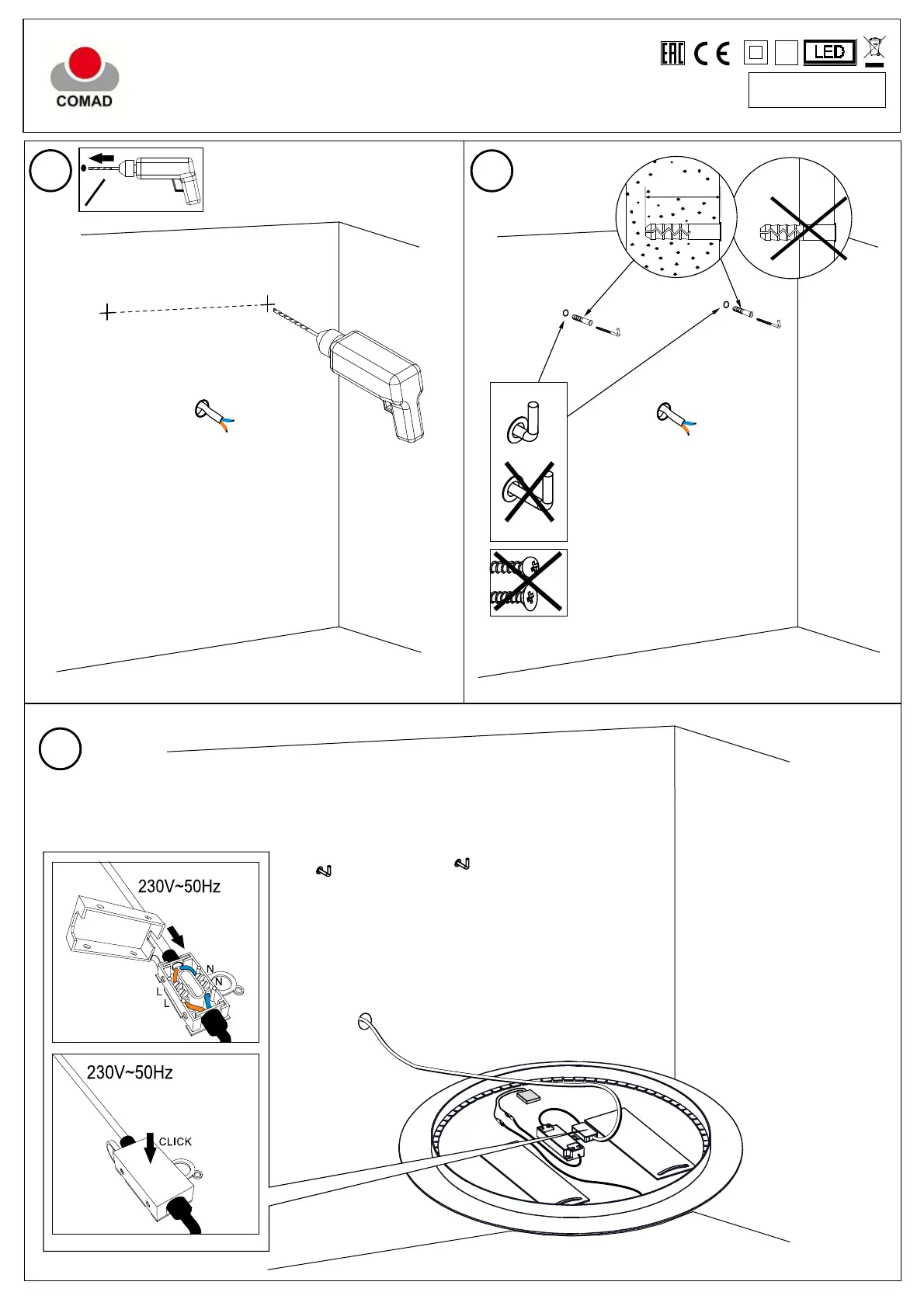 COMAD

EAC CE LED

230V~50Hz

N
N
L
L

230V~50Hz

CLICK