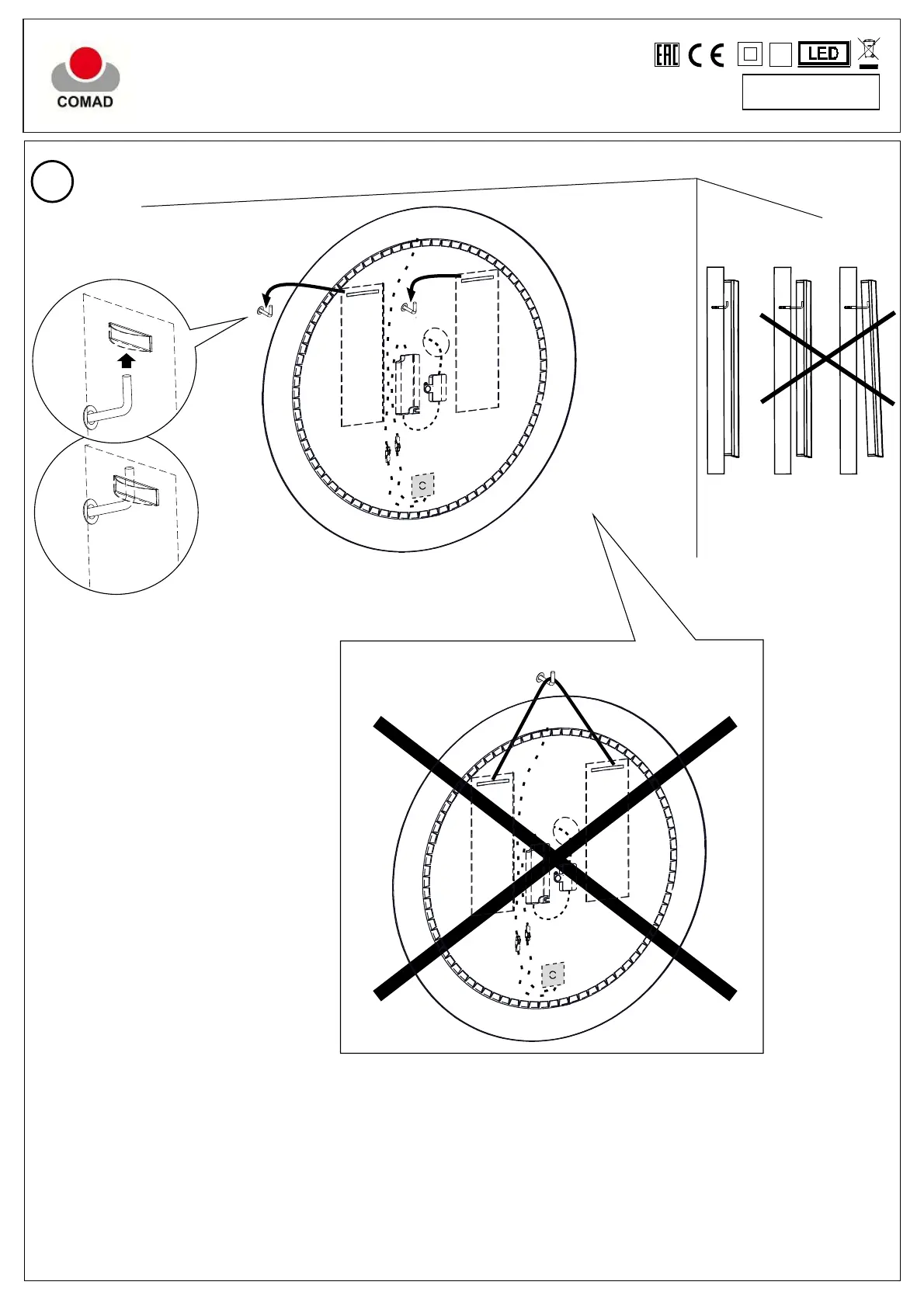 COMAD

EAC CE LED