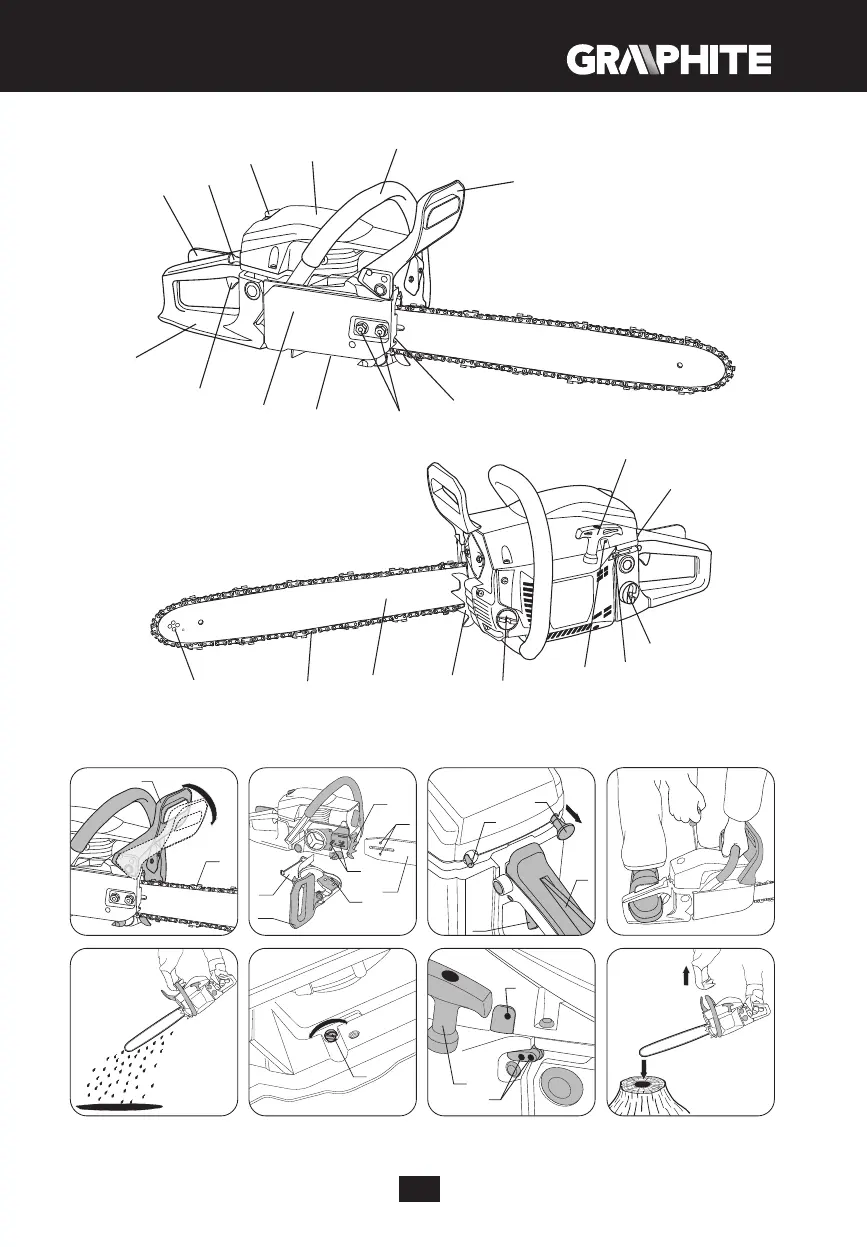 GRAPHITE