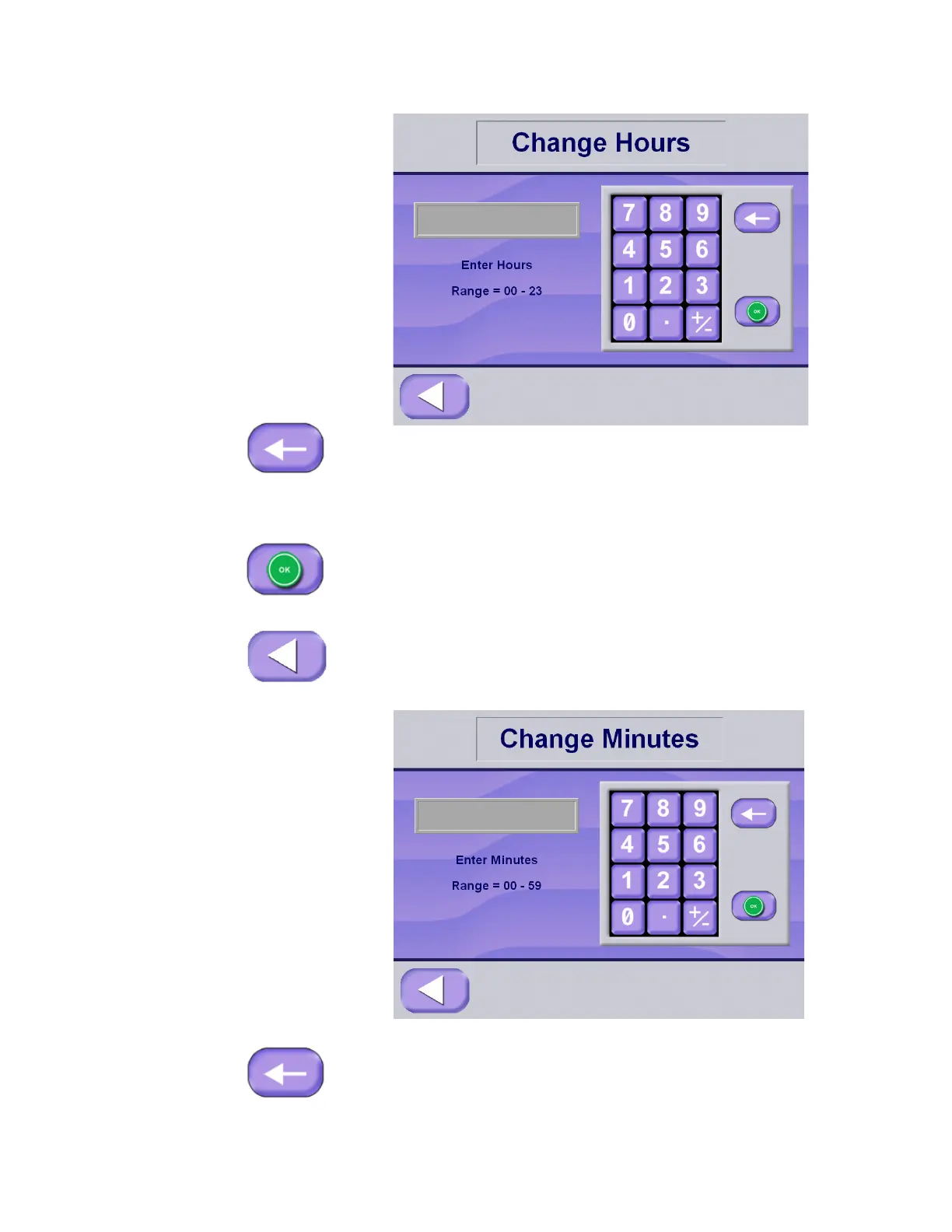 Change Hours

Enter Hours

Range = 00 - 23

7 8 9
4 5 6
1 2 3
0 . +/-

OK

OK

Change Minutes

Enter Minutes

Range = 00 - 59

7 8 9
4 5 6
1 2 3
0 . +/-

OK