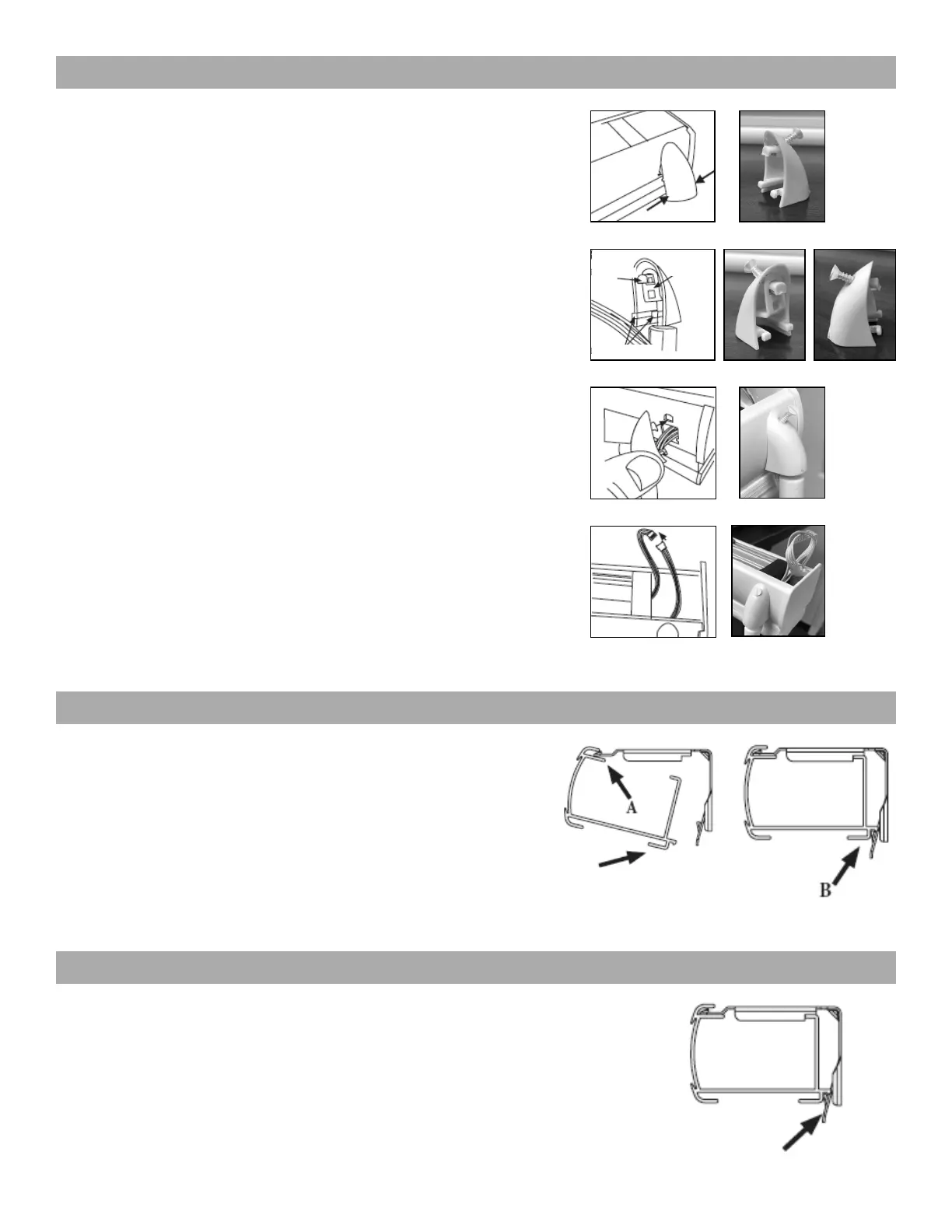 A

B