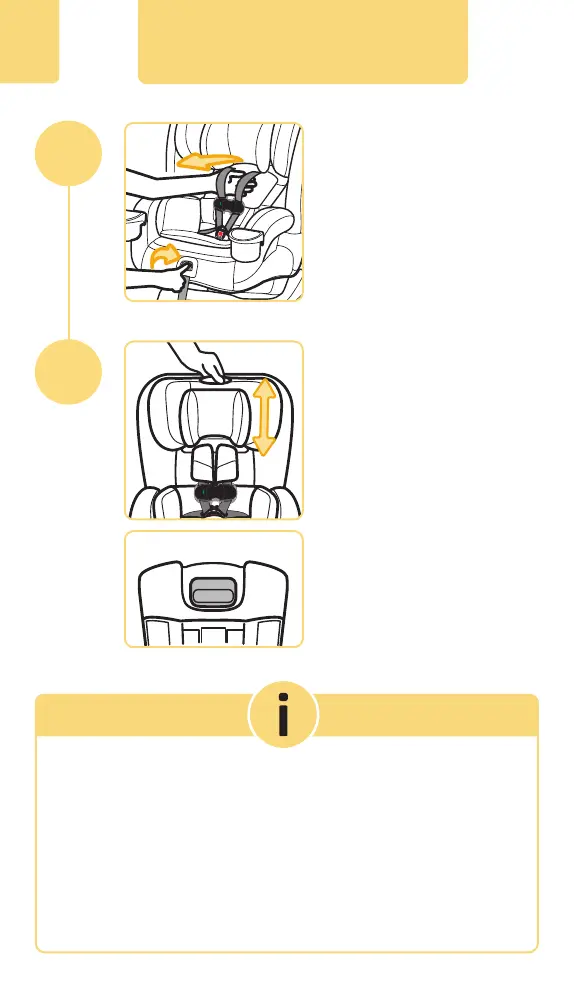 i