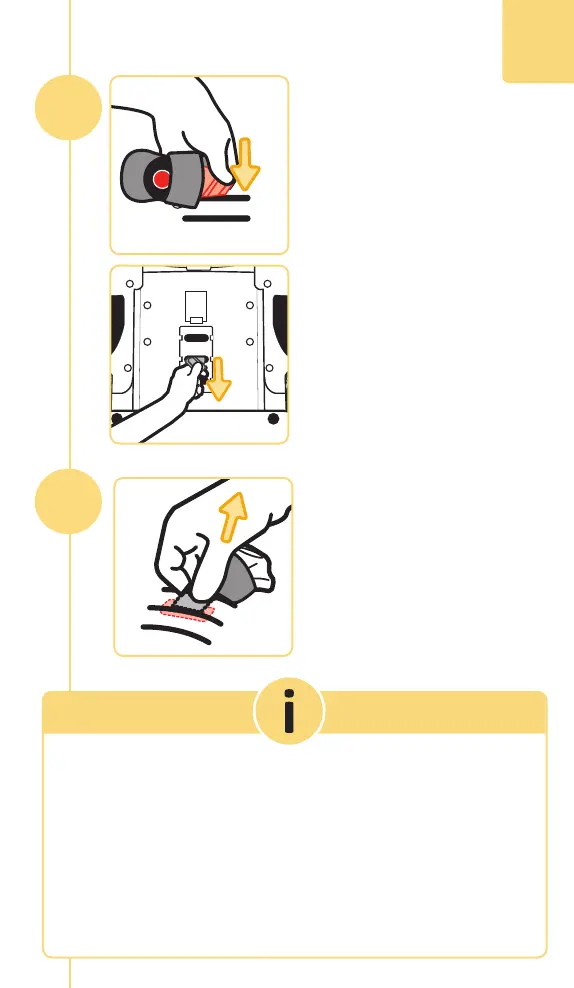 i