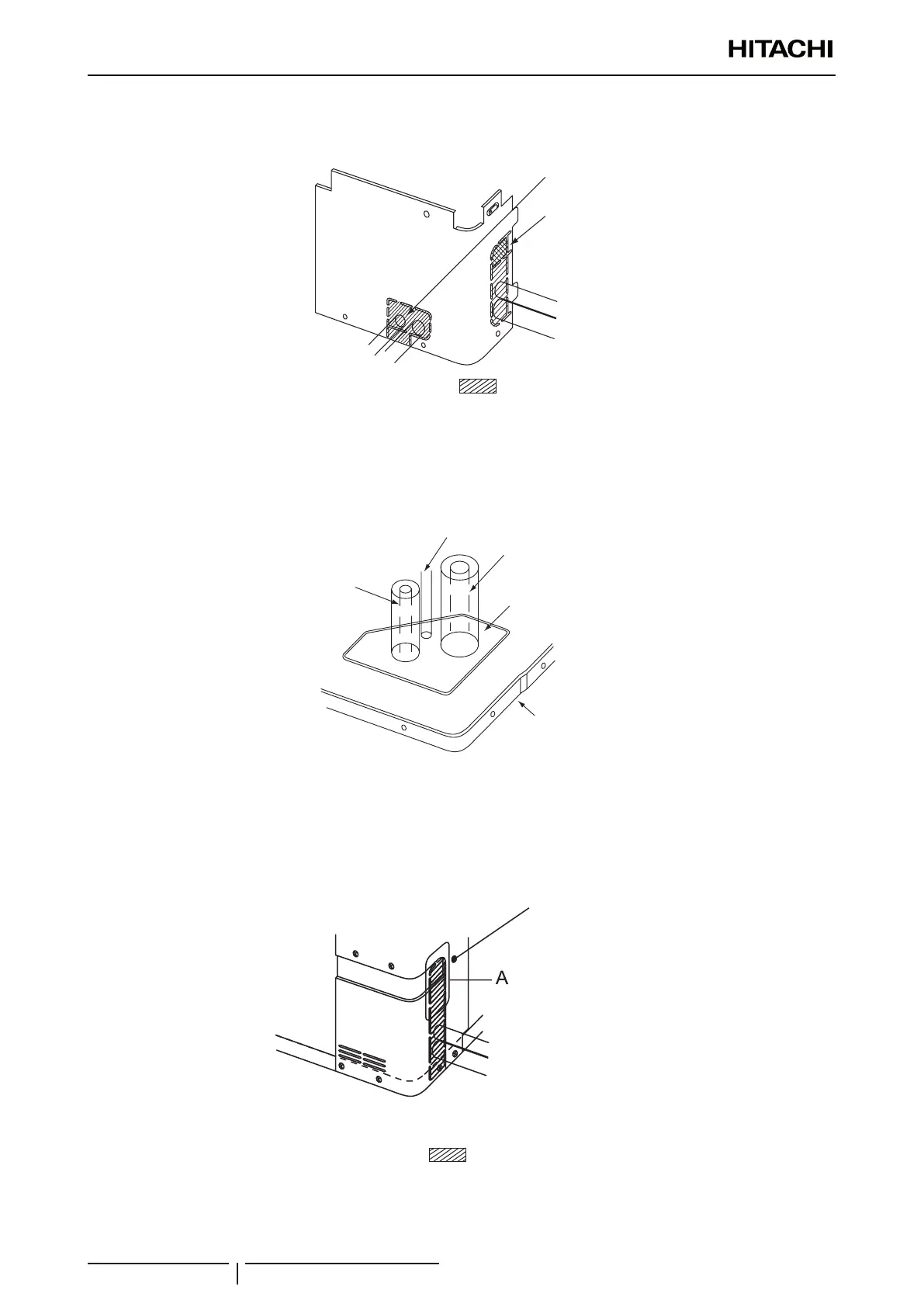 HITACHI

A