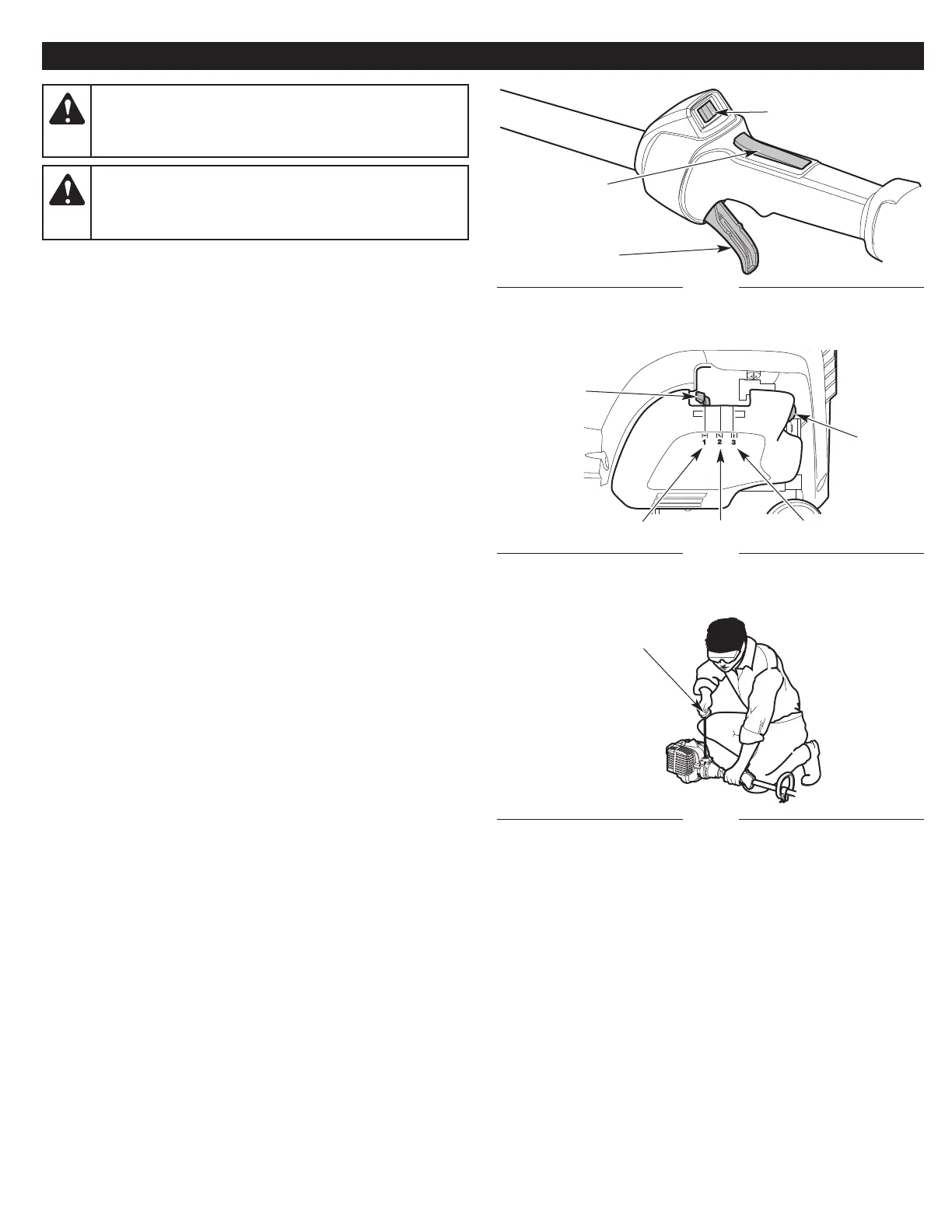 1
2
3