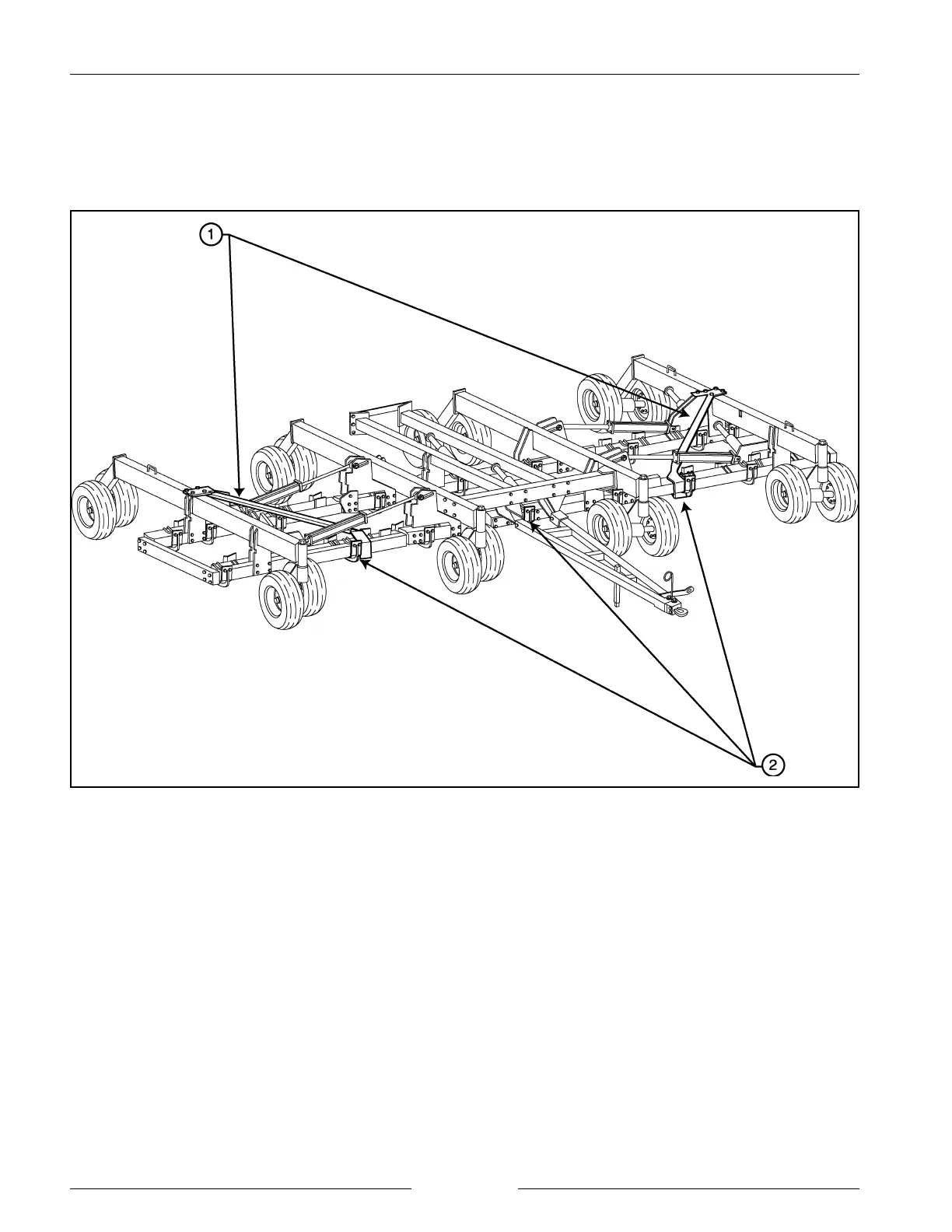 1

2