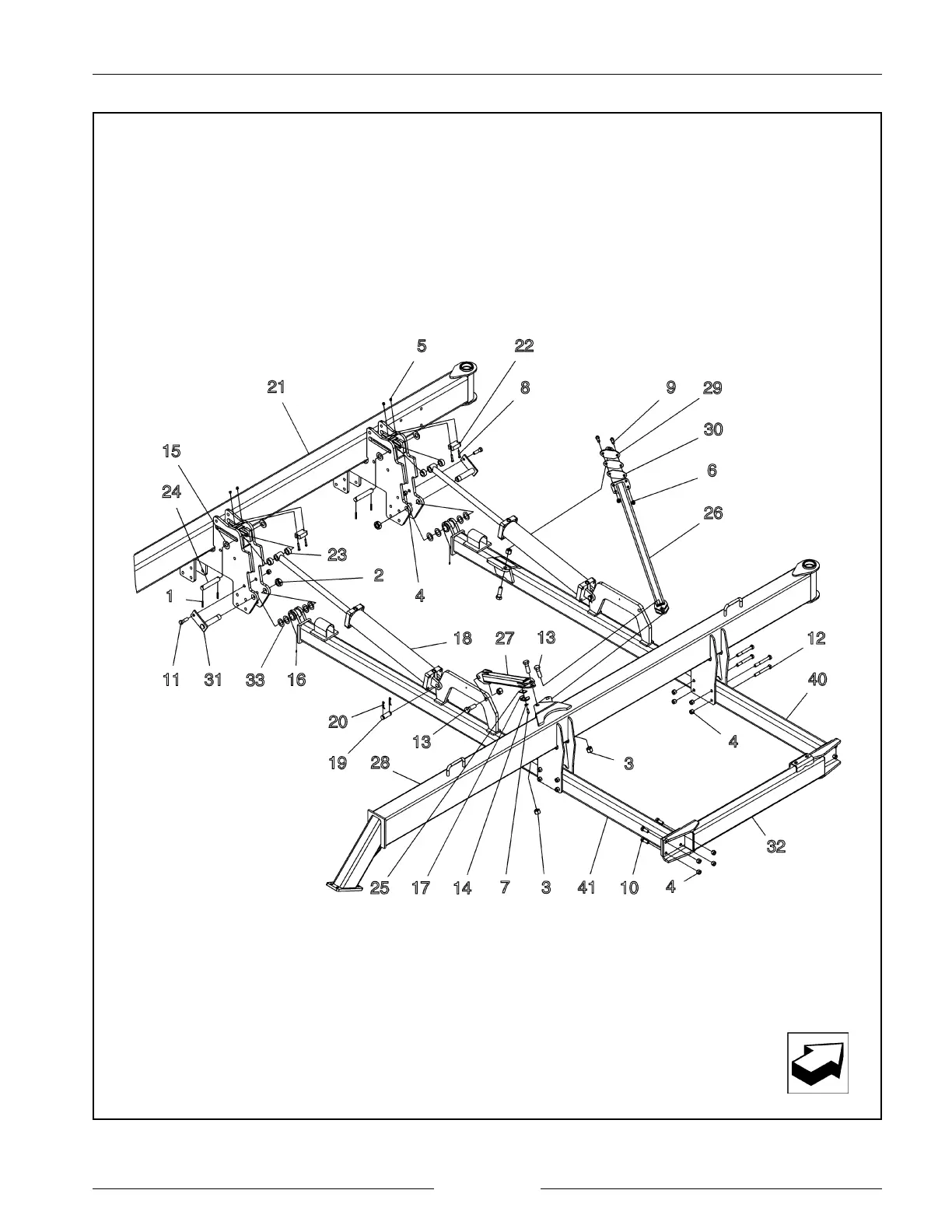 5 22 21 8 9 29 30 15 6 24 26 23 2 1 4 18 27 13 12 11 31 33 16 40 20 13 4 19 28 3 32 25 17 14 7 3 41 10 4