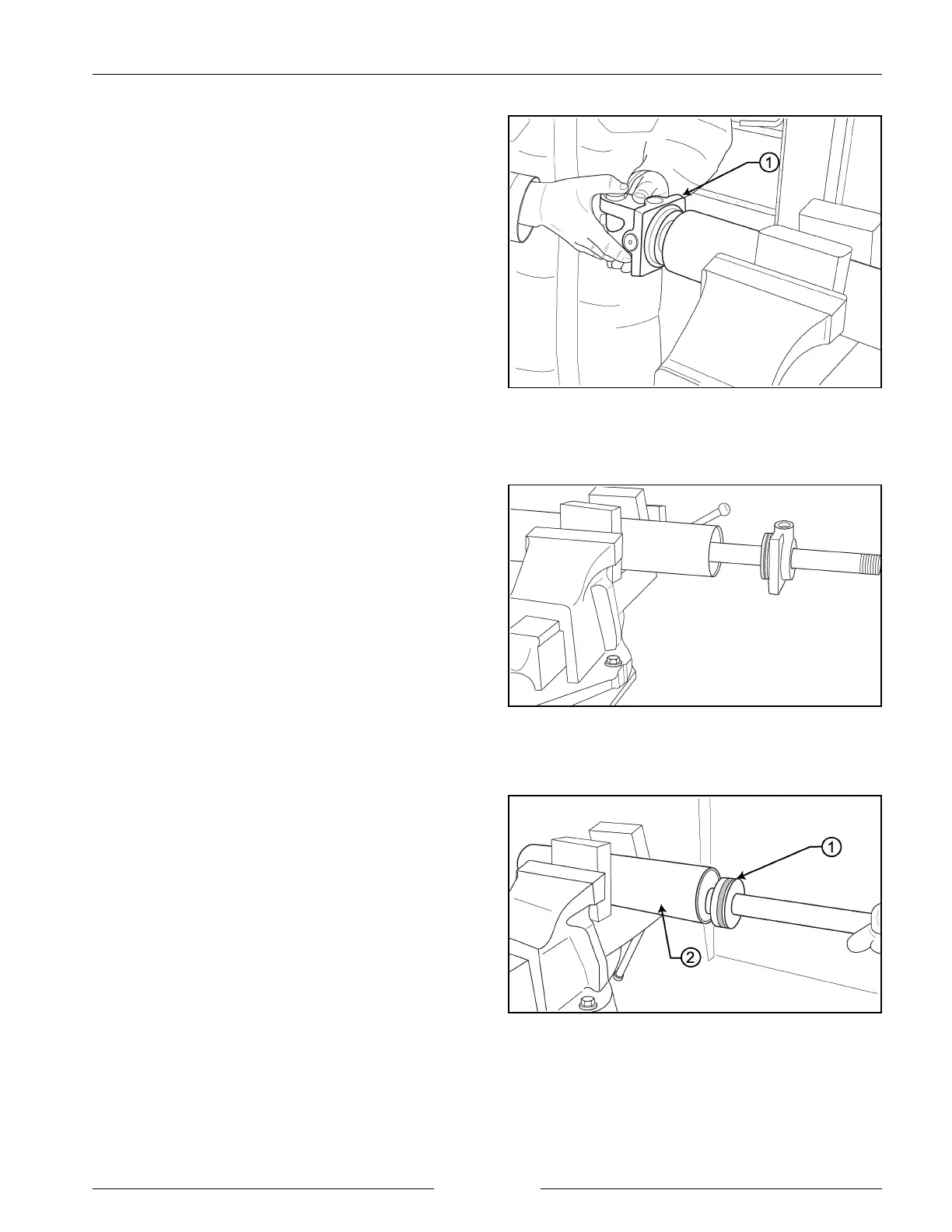 1

1

2