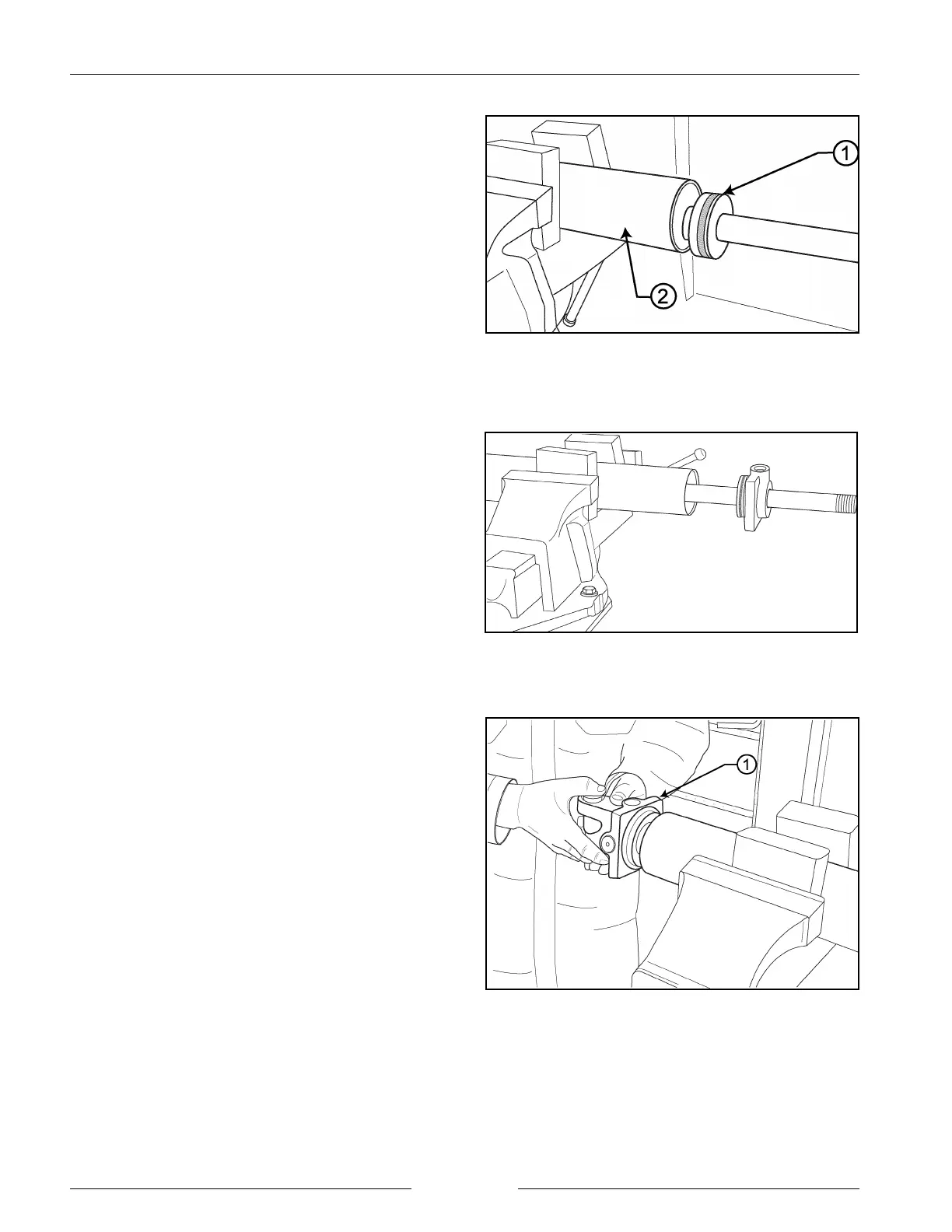 1

2

1