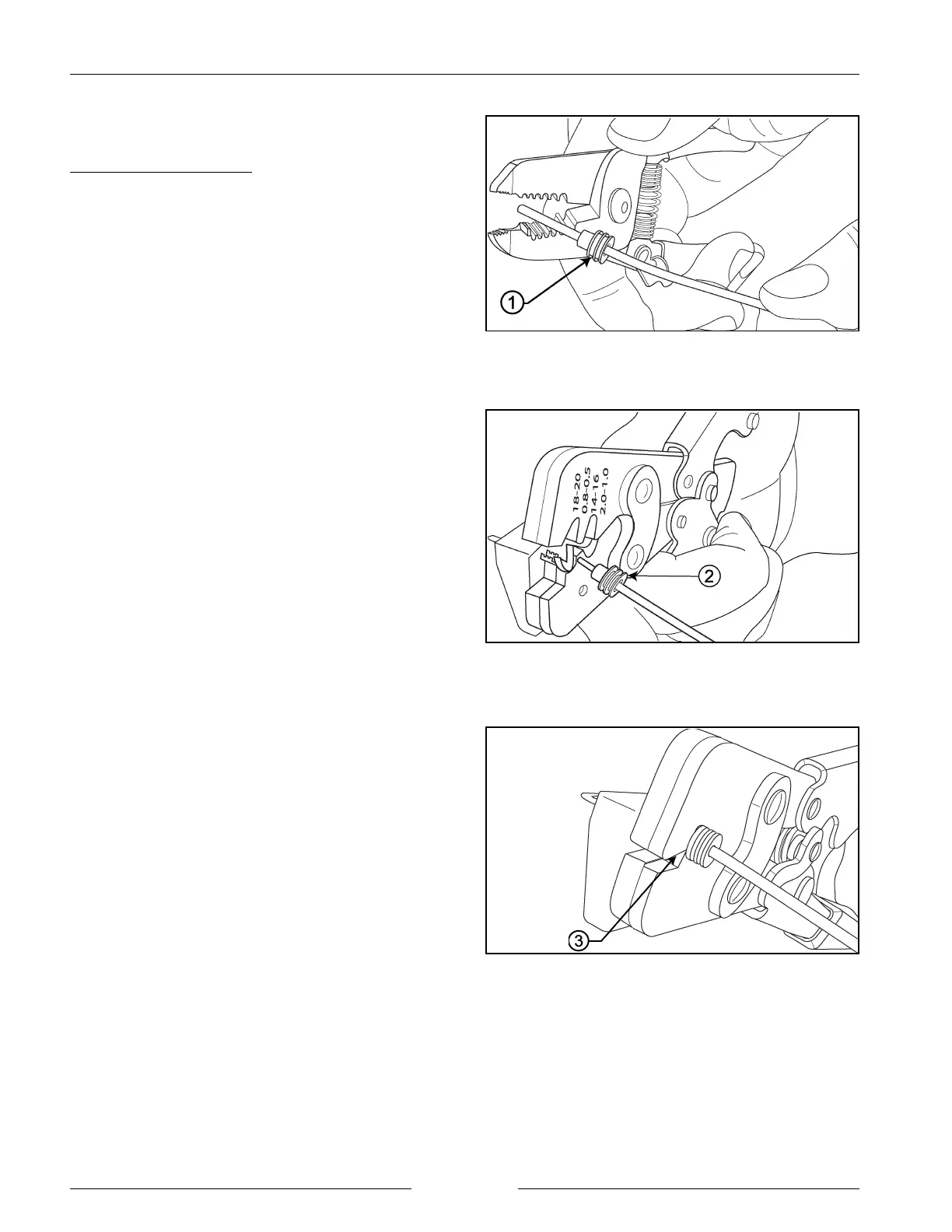 1

18-20
0.8-0.5
14-16
2.0-1.0

2

3