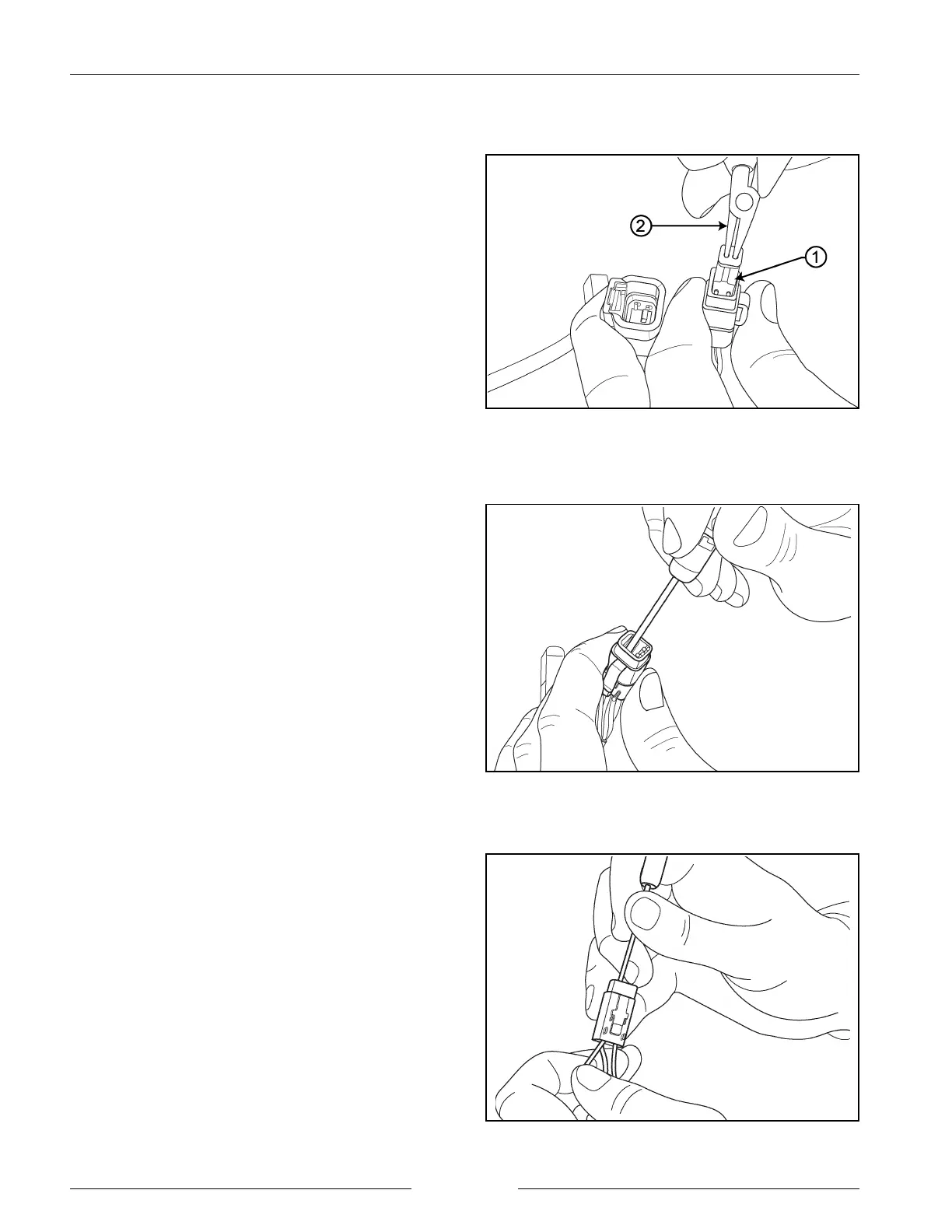 2

1