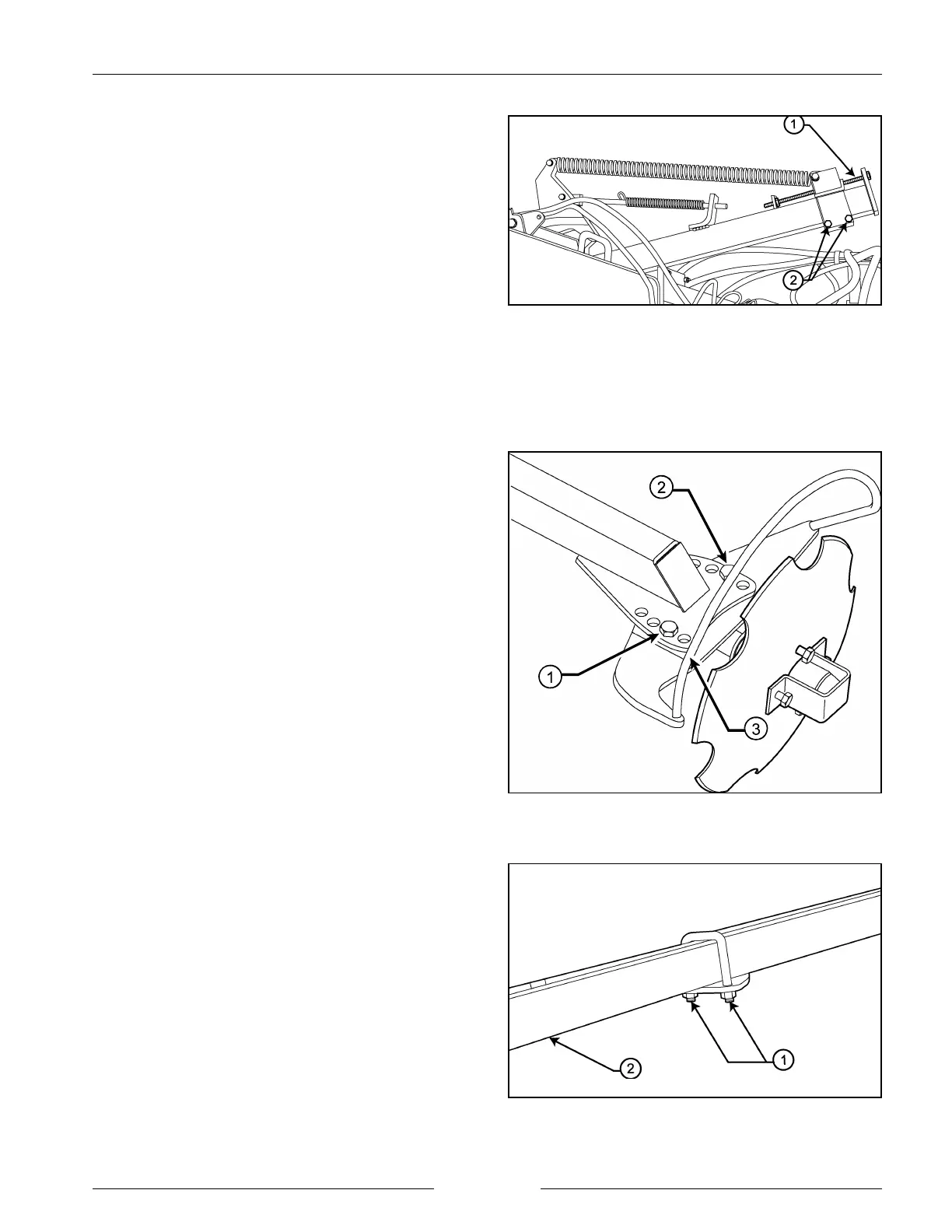 1

2

2

1

3

1

2