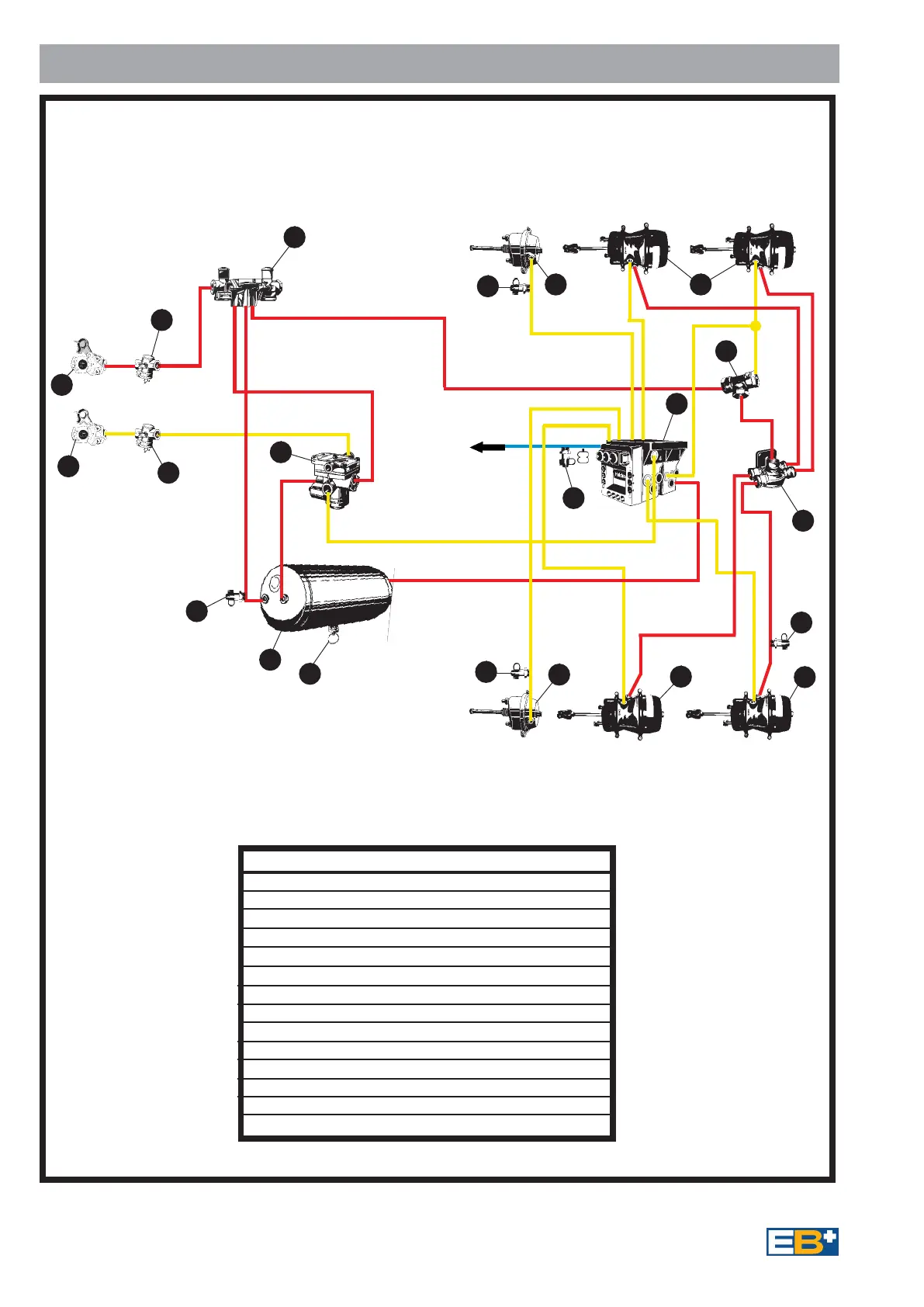 EB+