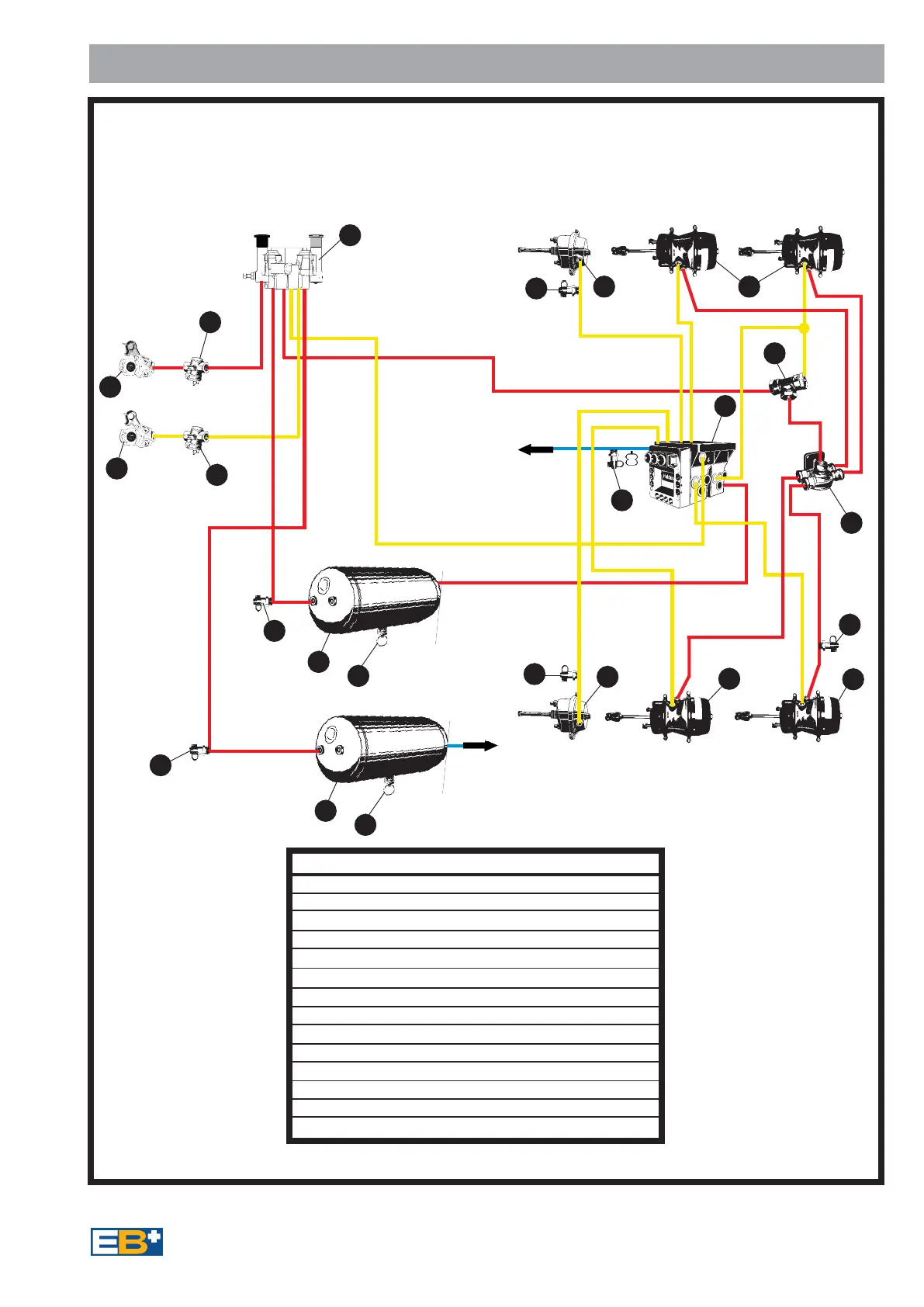 EB+