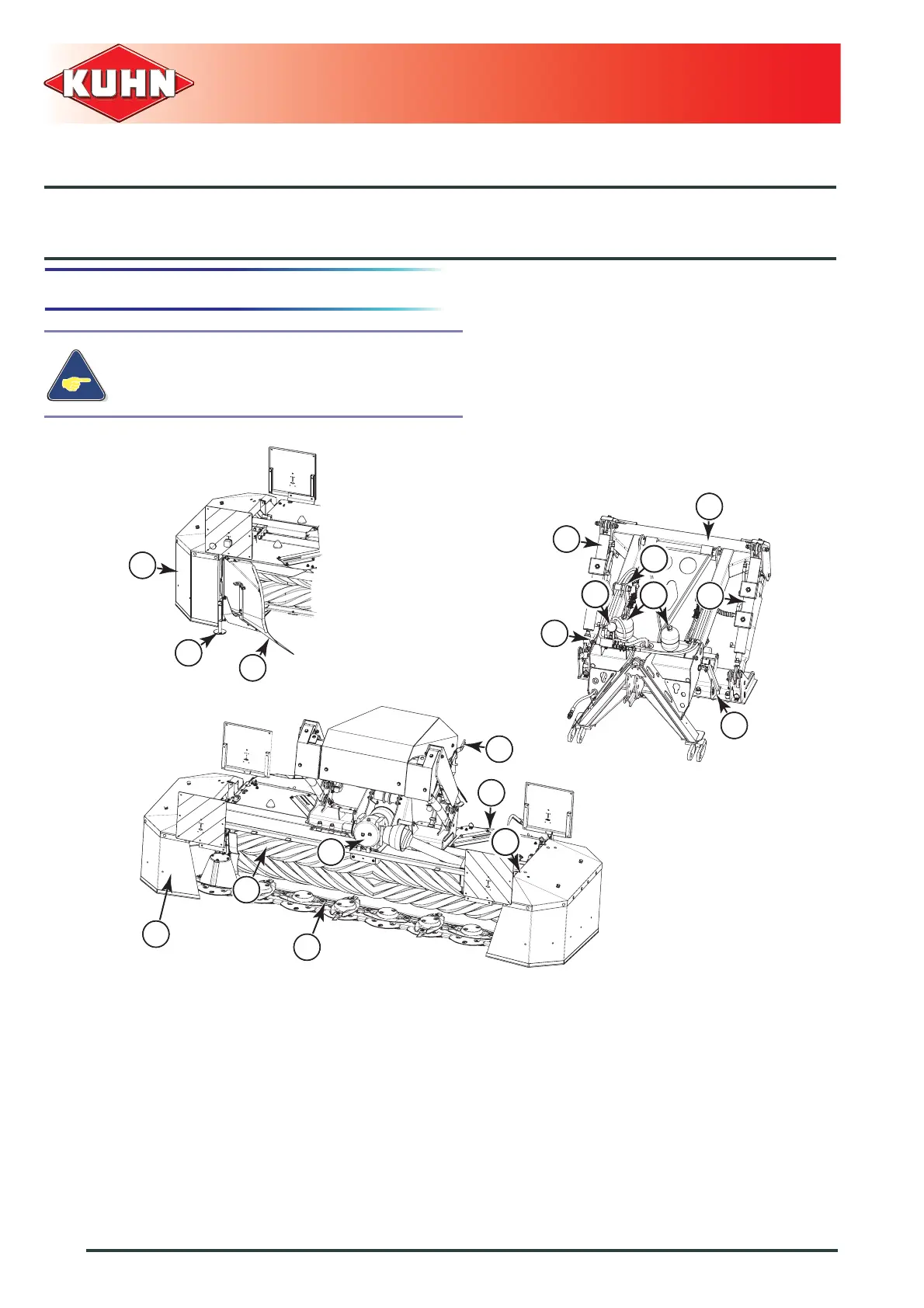 KUHN