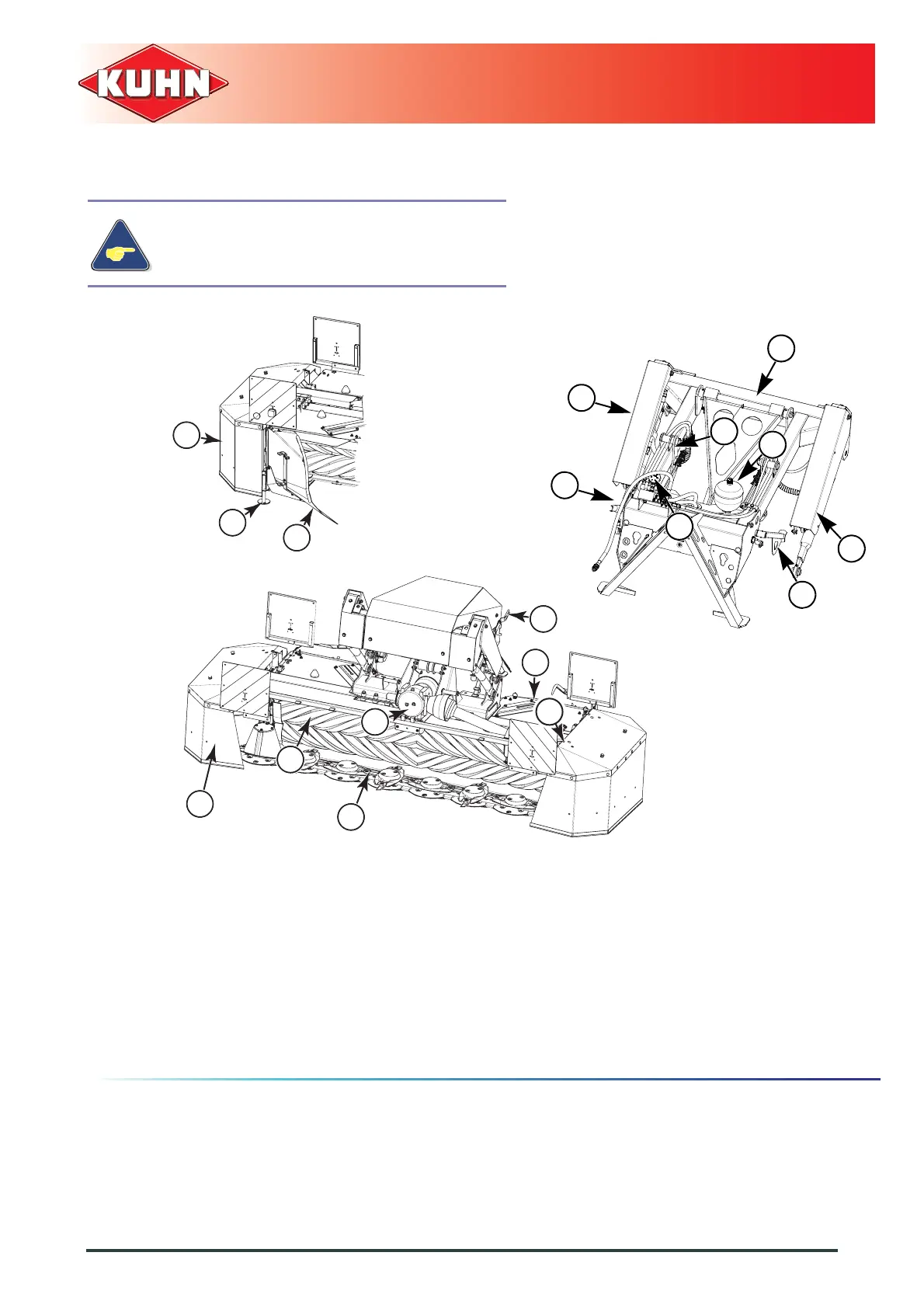 KUHN