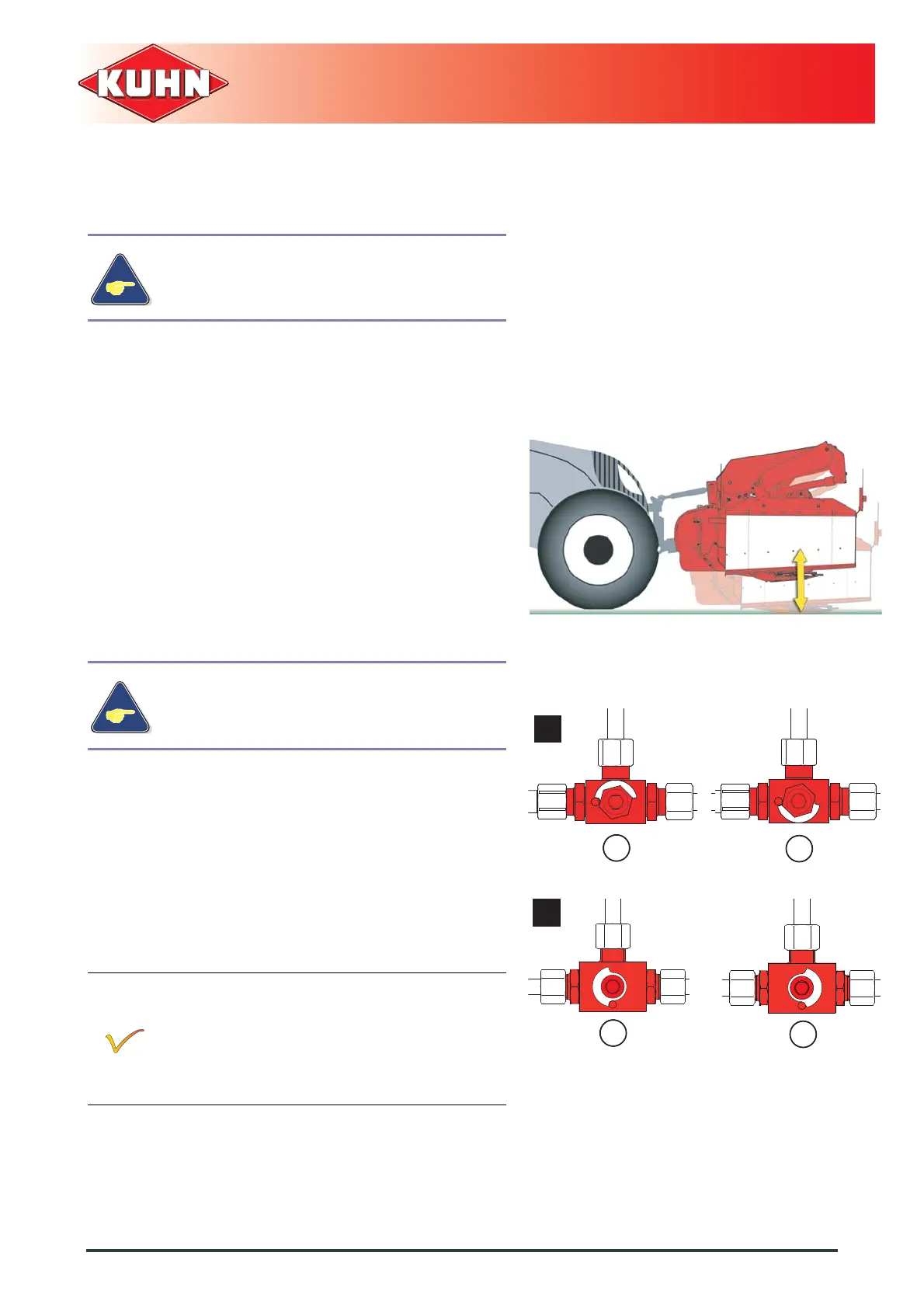 KUHN