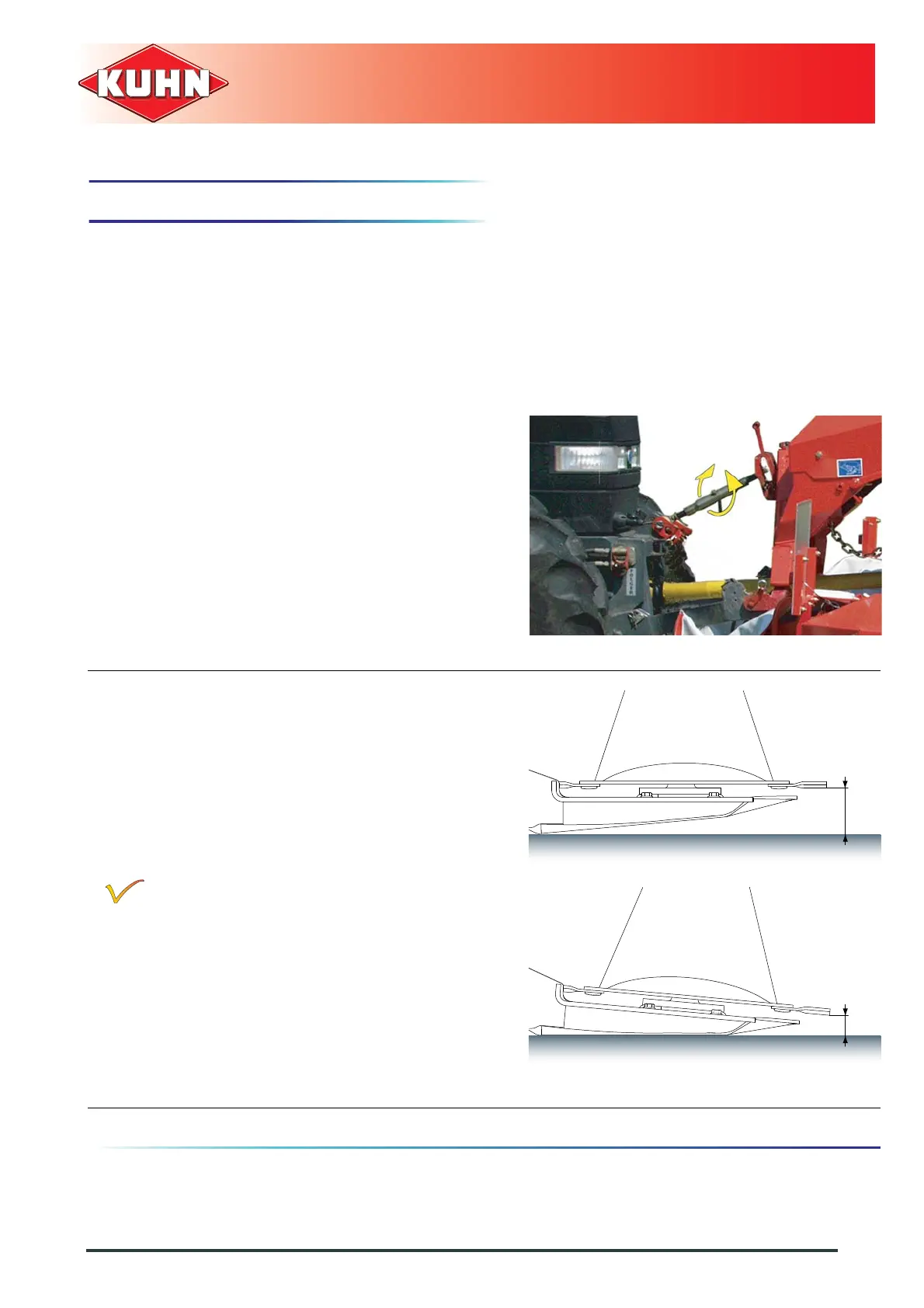 KUHN