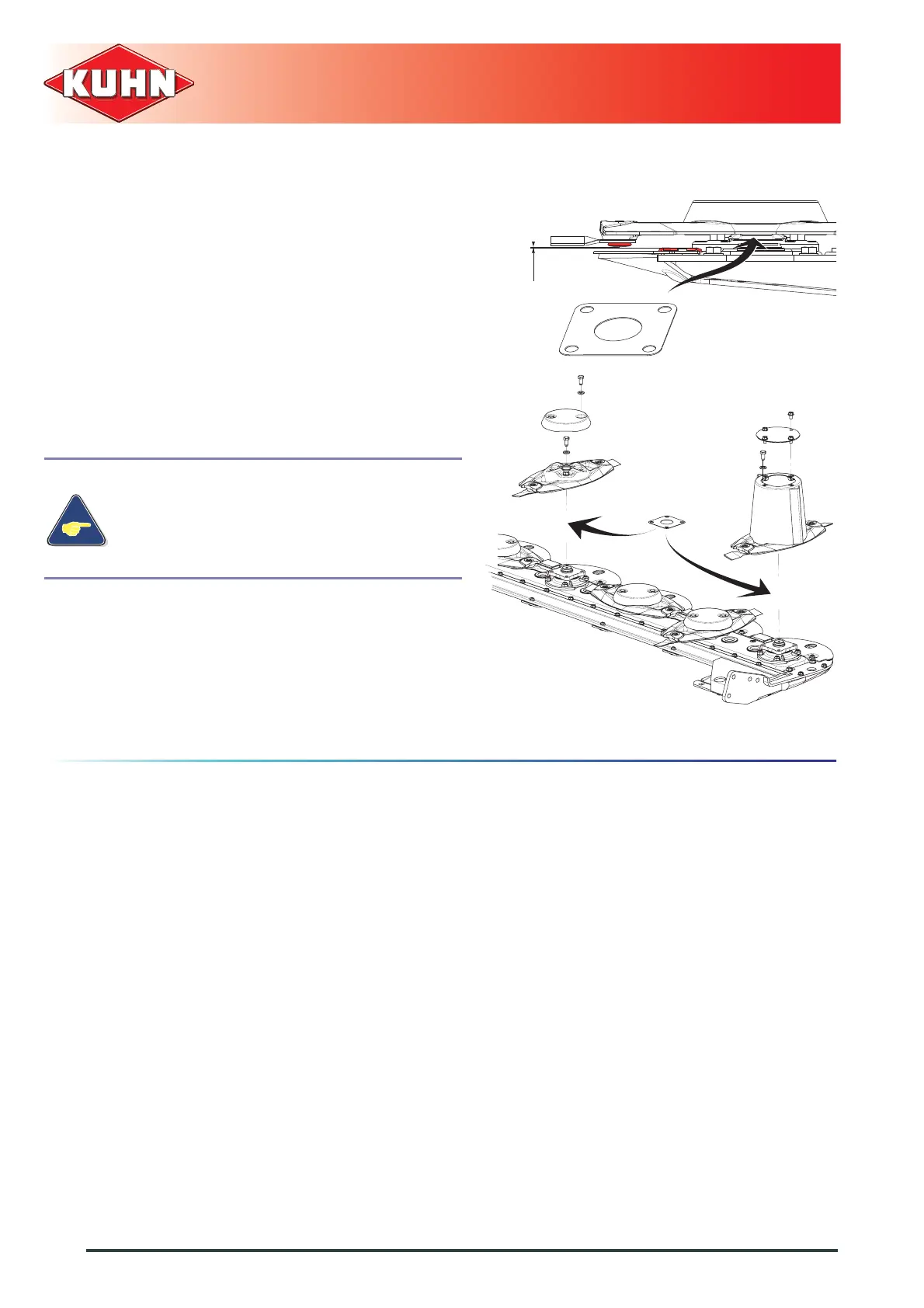 KUHN