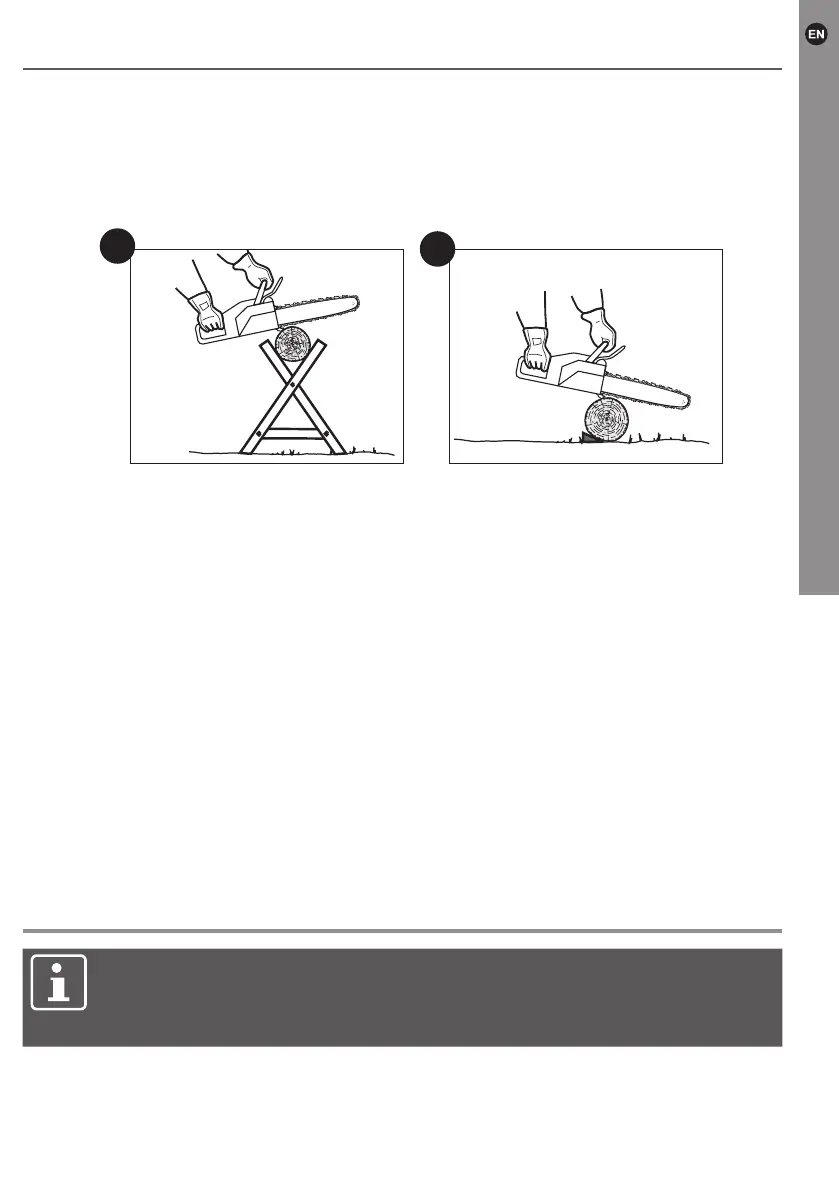 EN