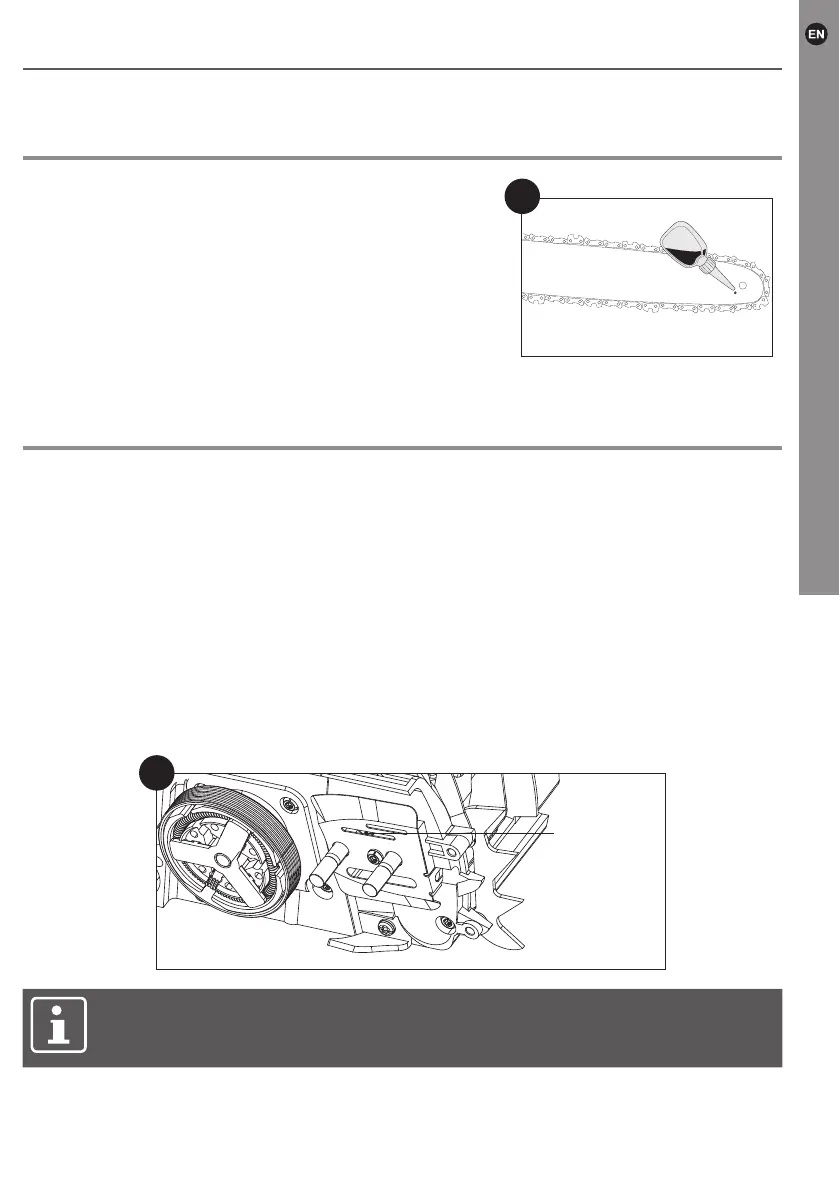 EN