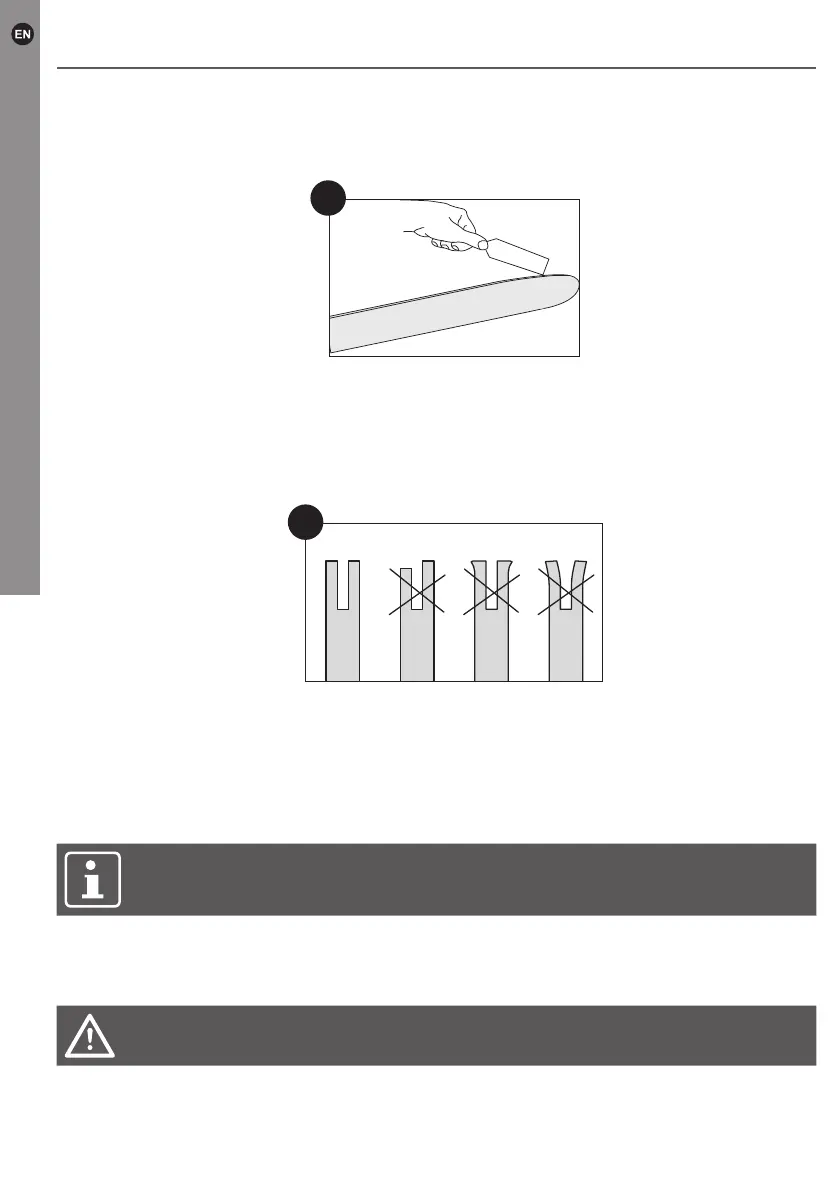 EN