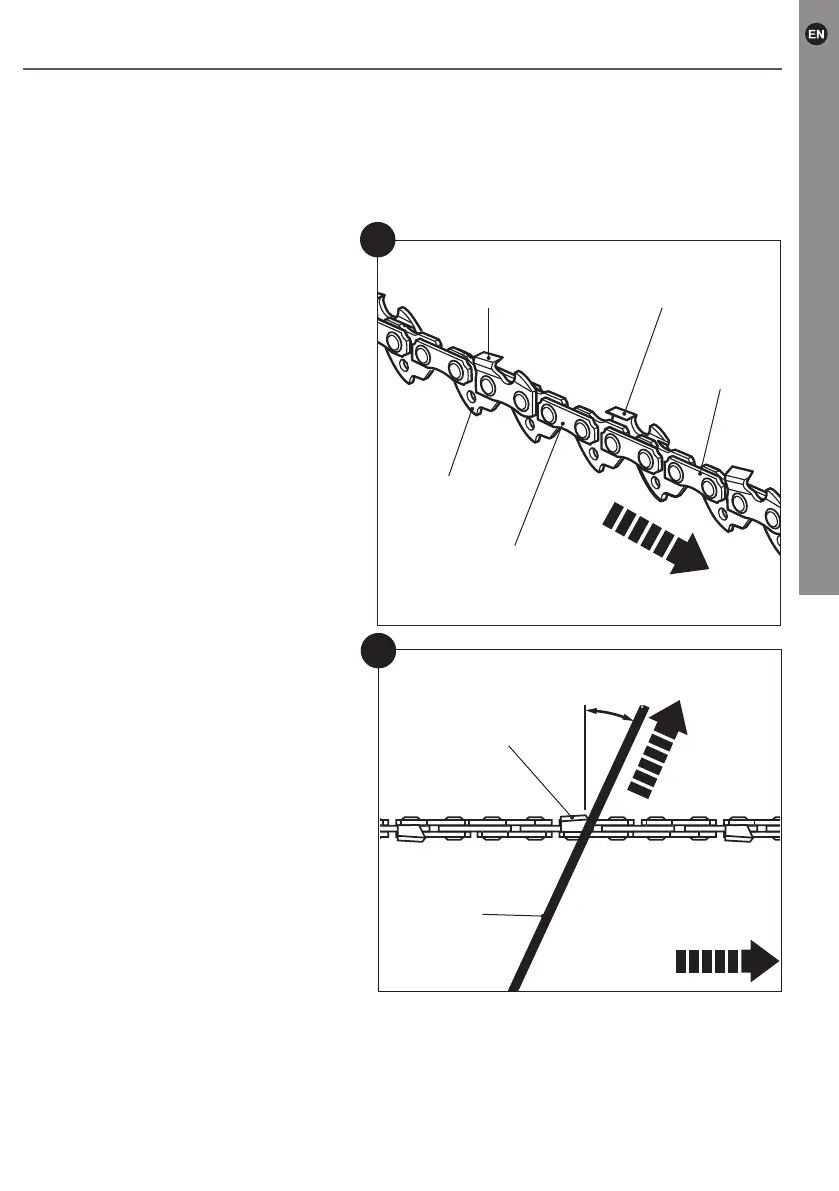 EN