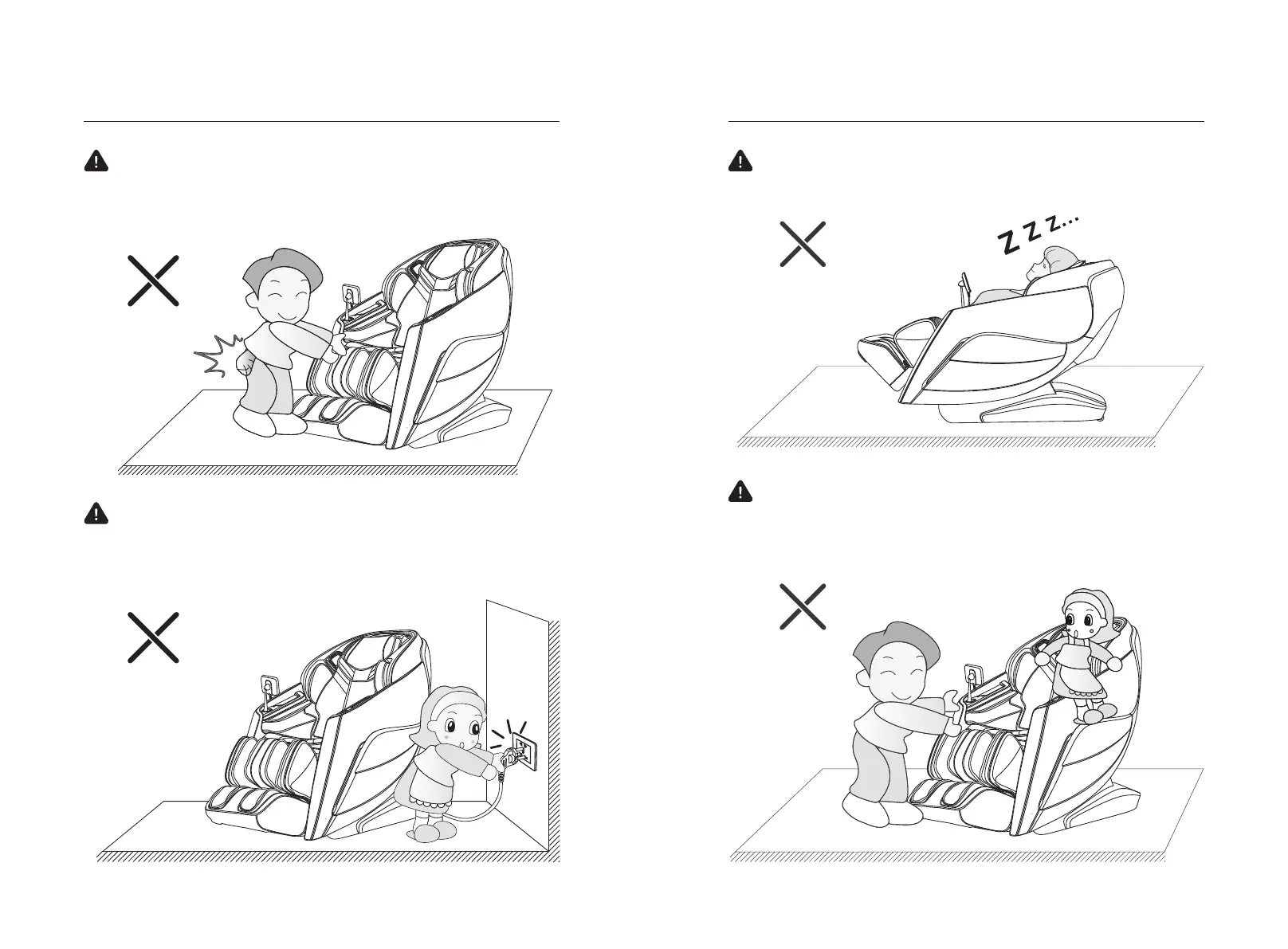 Z Z Z...