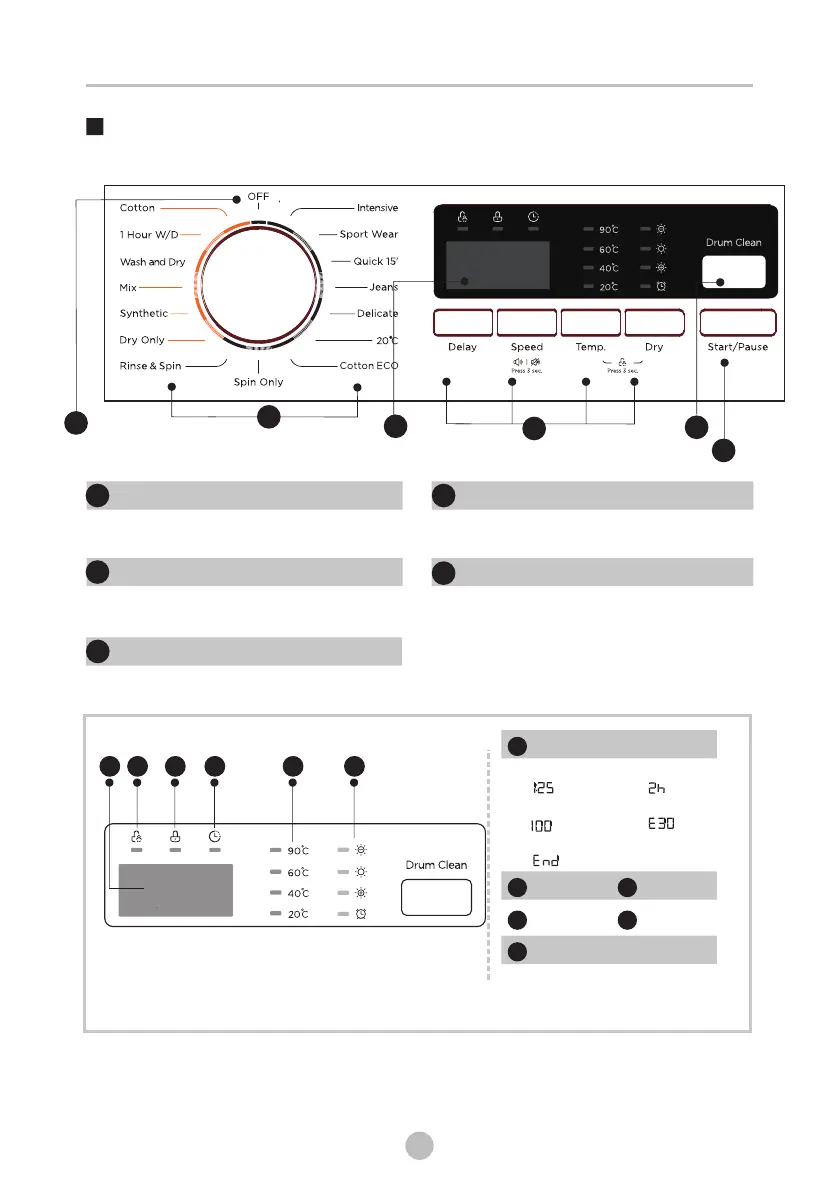 OFF

Cotton

1 Hour W/D

Wash and Dry

Mix

Synthetic

Dry Only

Rinse & Spin

Spin Only

Intensive

Sport Wear

Quick 15'

Jeans

Delicate

20℃

Cotton ECO

90℃

60℃

40℃

20℃

Drum Clean

Delay

Speed

Press 3 sec.

Temp.

Dry

Press 3 sec.

Start/Pause

90℃

60℃

40℃

20℃

Drum Clean

125

2h

100

E30

End