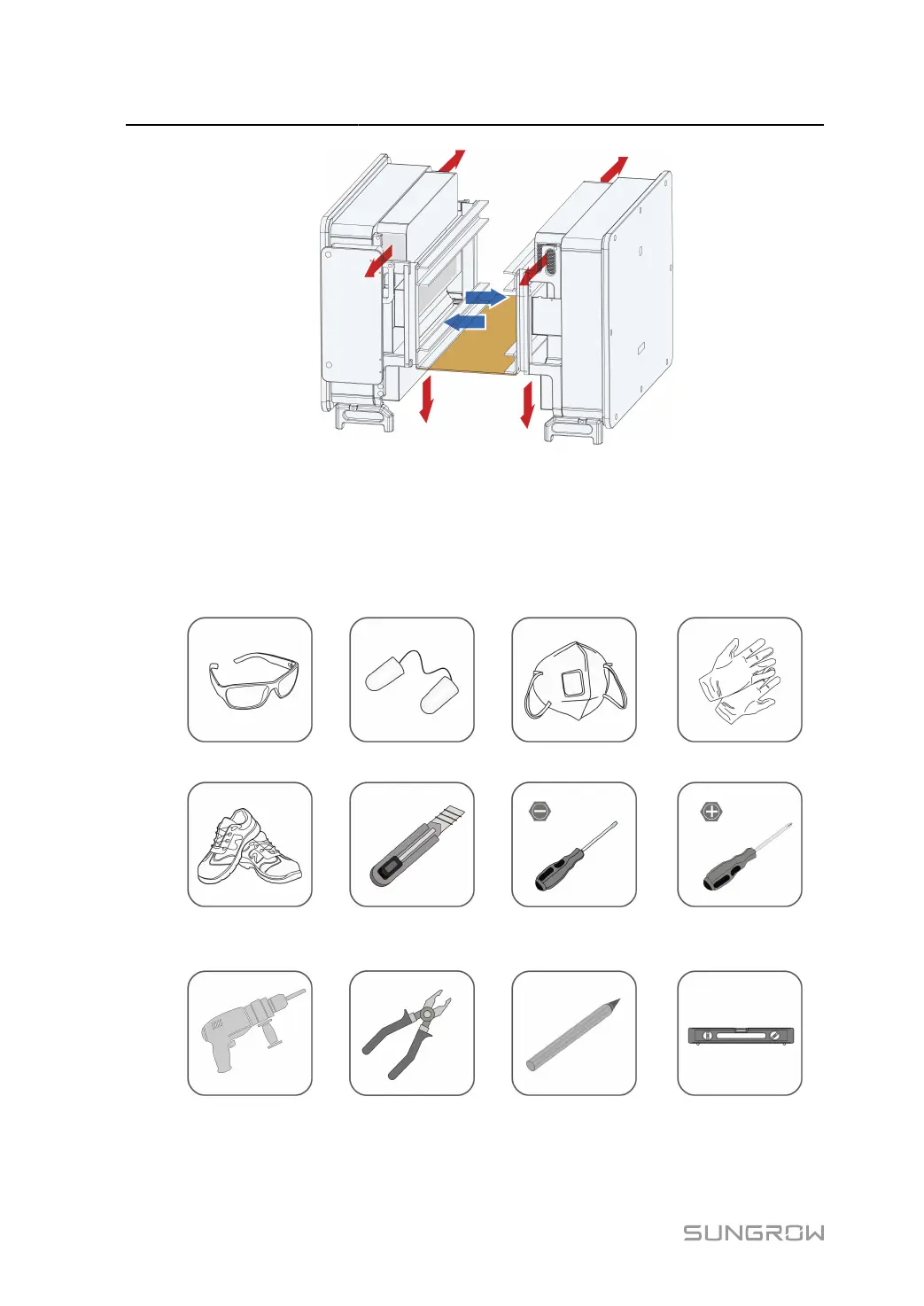 SUNGROW