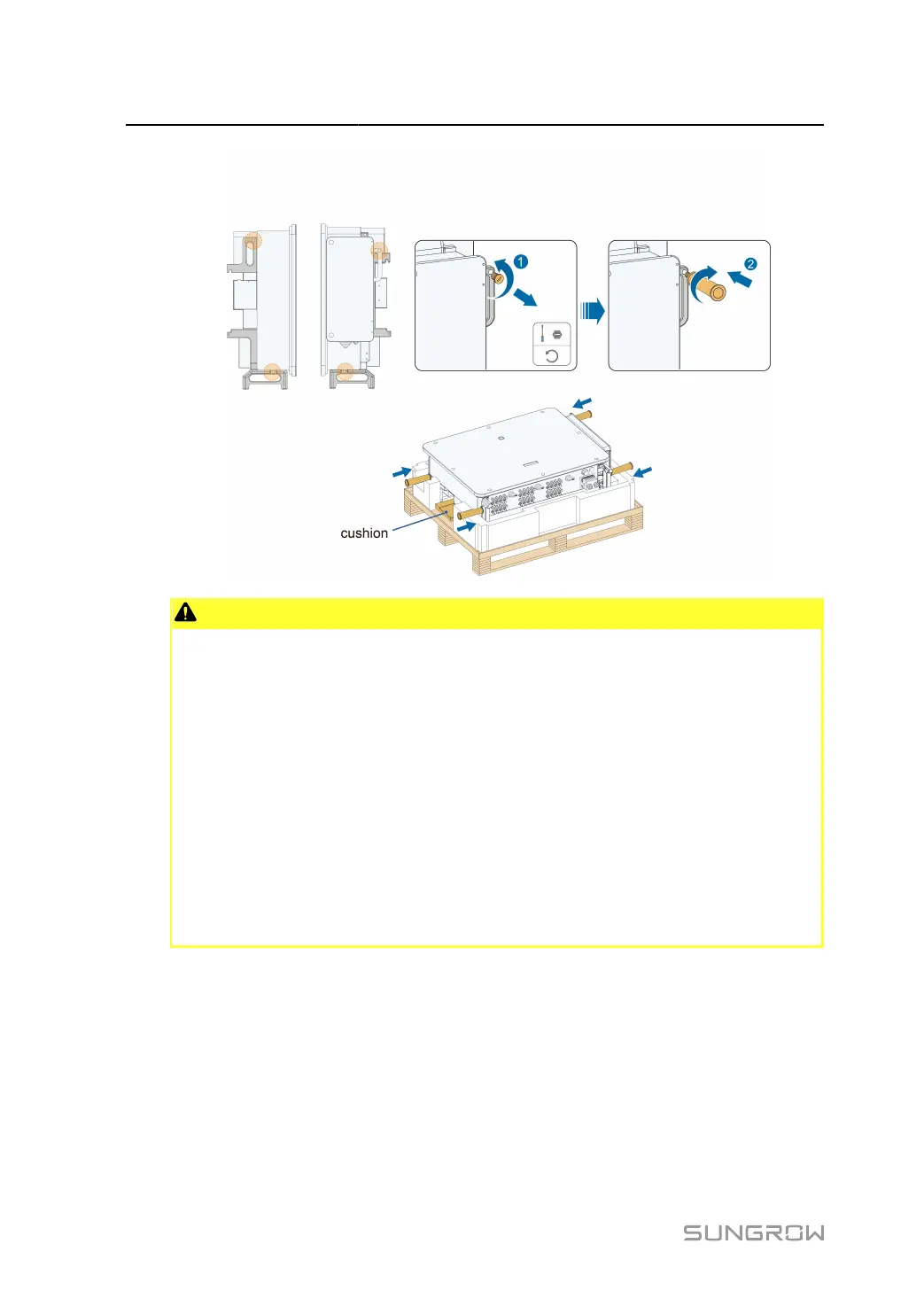 1

2

cushion

SUNGROW