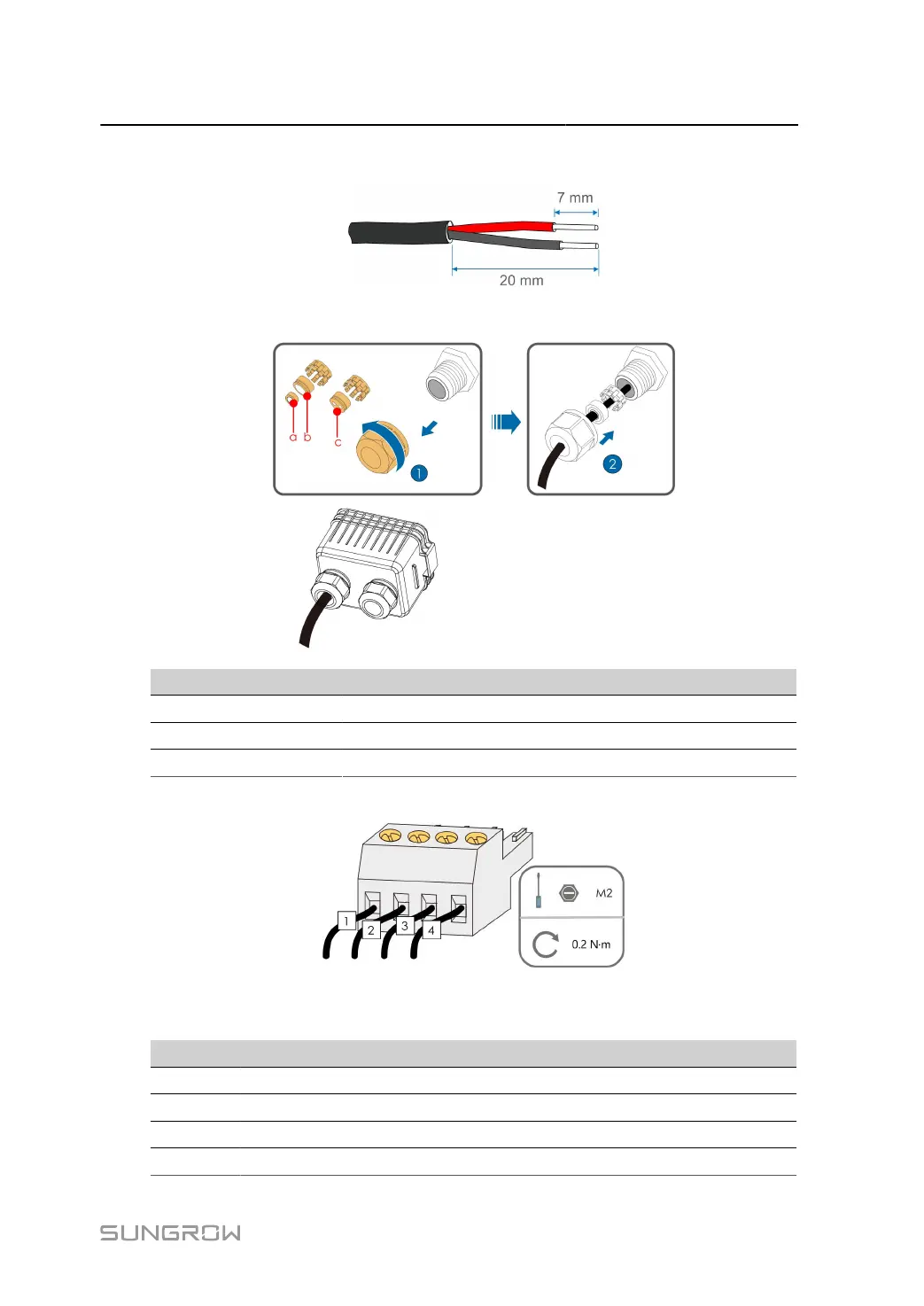 7 mm

20 mm

a b c

1

2

1 2 3 4

M2

0.2 N·m

SUNGROW