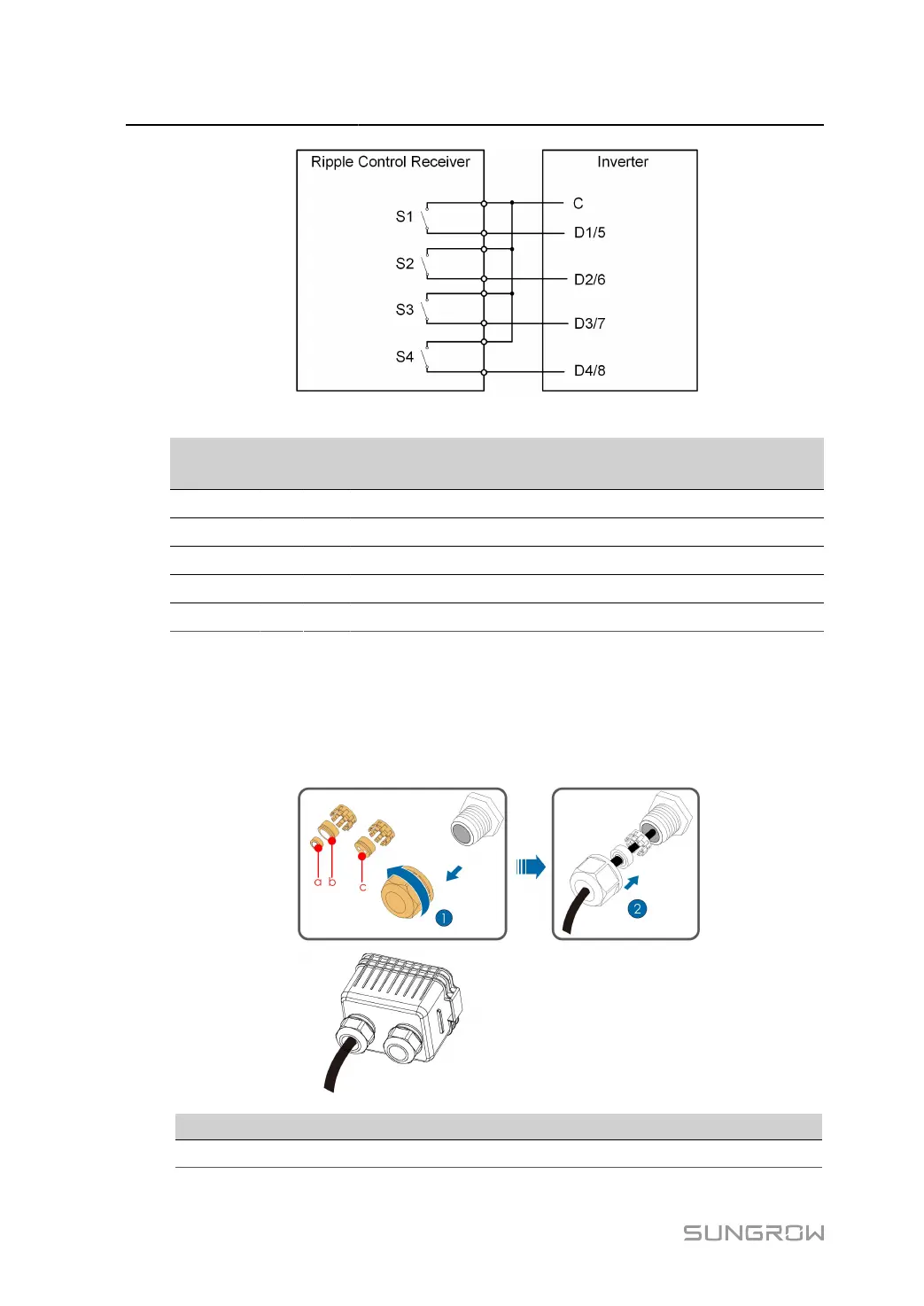 Ripple Control Receiver

Inverter

S1

S2

S3

S4

C

D1/5

D2/6

D3/7

D4/8

a b

c

1

2

SUNGROW